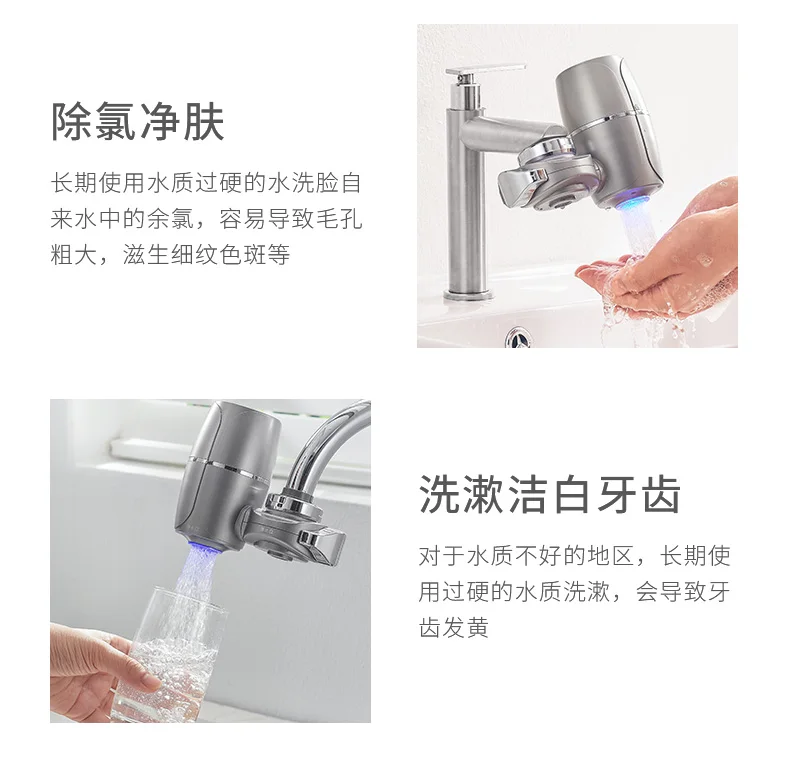 除氯净肤

长期使用水质过硬的水洗脸自来水中的余氯，容易导致毛孔粗大，滋生细纹色斑等

洗漱洁白牙齿

对于水质不好的地区，长期使用过硬的水质洗漱，会导致牙齿发黄