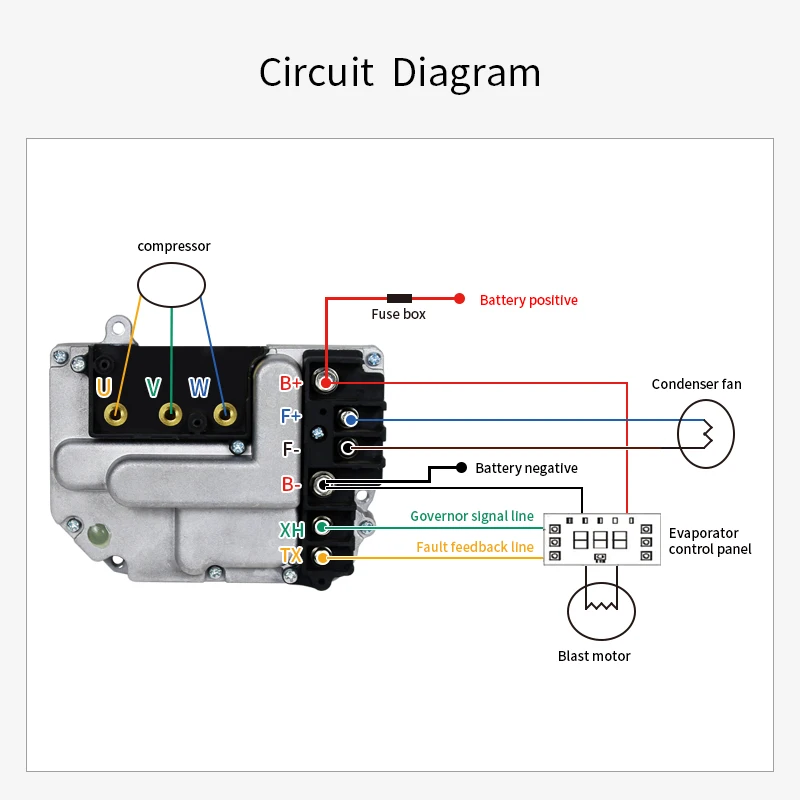 Circuit Diagram

compressor

U V W

Fuse box

Battery positive

B+

F+

F-

B-

XH

TX

Condenser fan

Battery negative

Governor signal line

Fault feedback line

Evaporator control panel

Blast motor