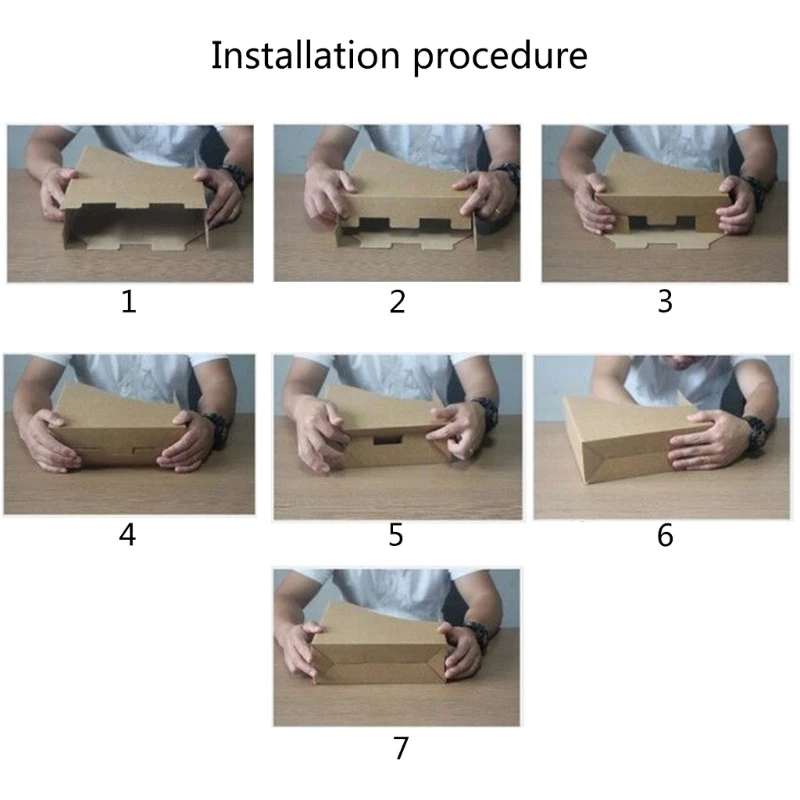 Installation procedure

1

2

3

4

5

6

7