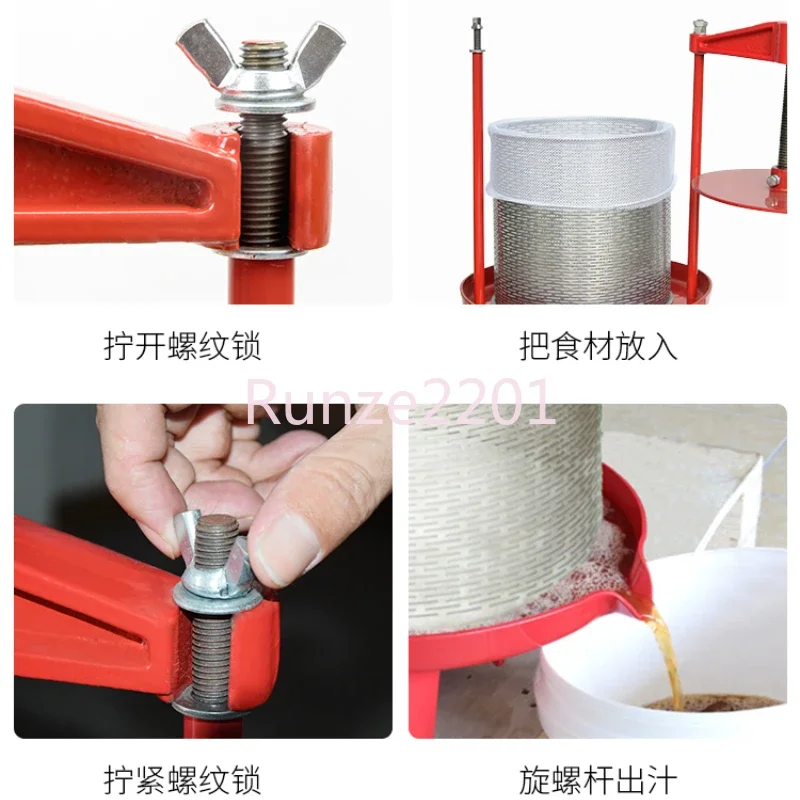 拧开螺纹锁

把食材放入

Runze2201

拧紧螺纹锁

旋螺杆出汁