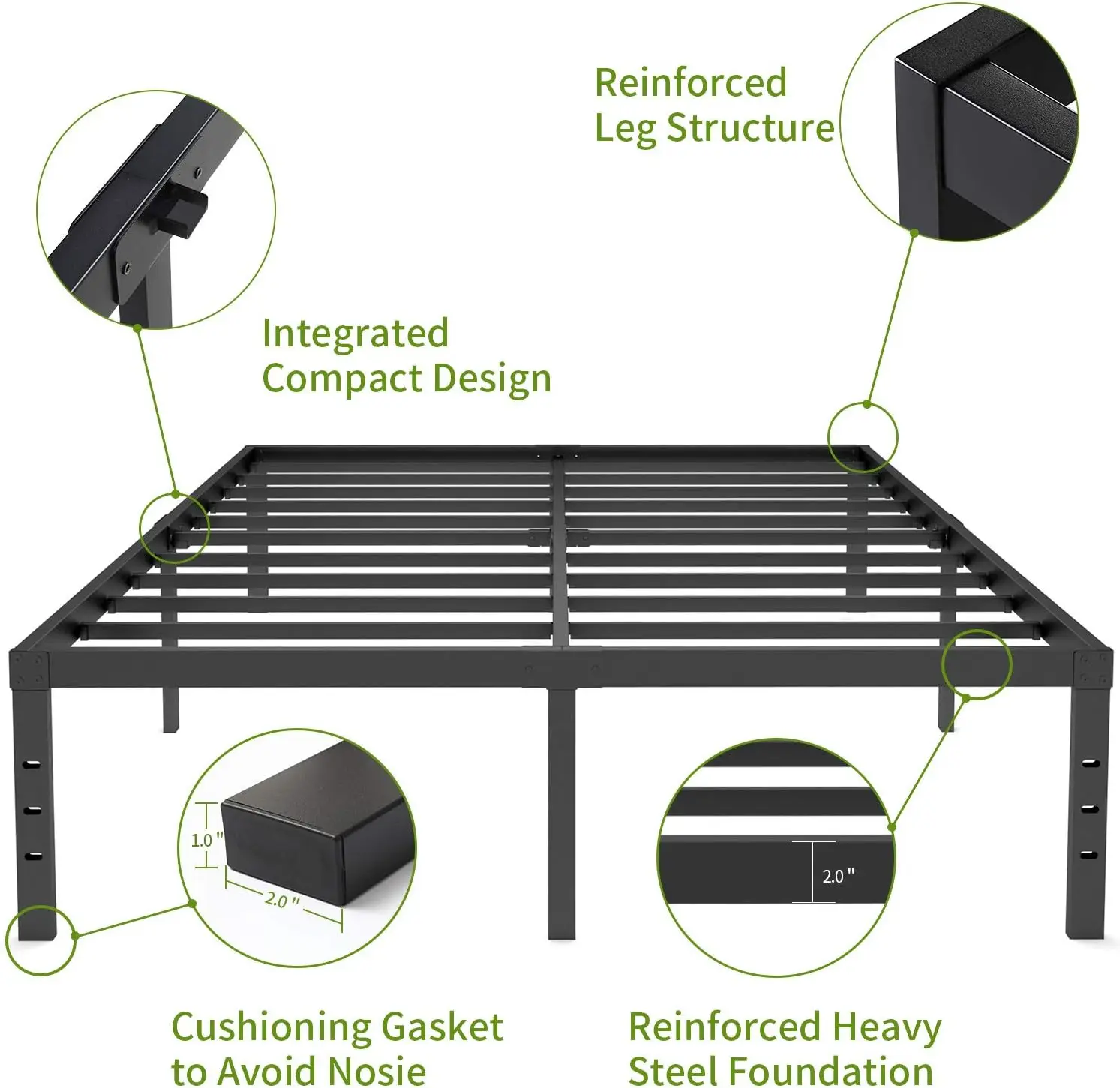 Reinforced Leg Structure

Integrated Compact Design

1.0"

2.0"

2.0"

Cushioning Gasket to Avoid Nosie

Reinforced Heavy Steel Foundation