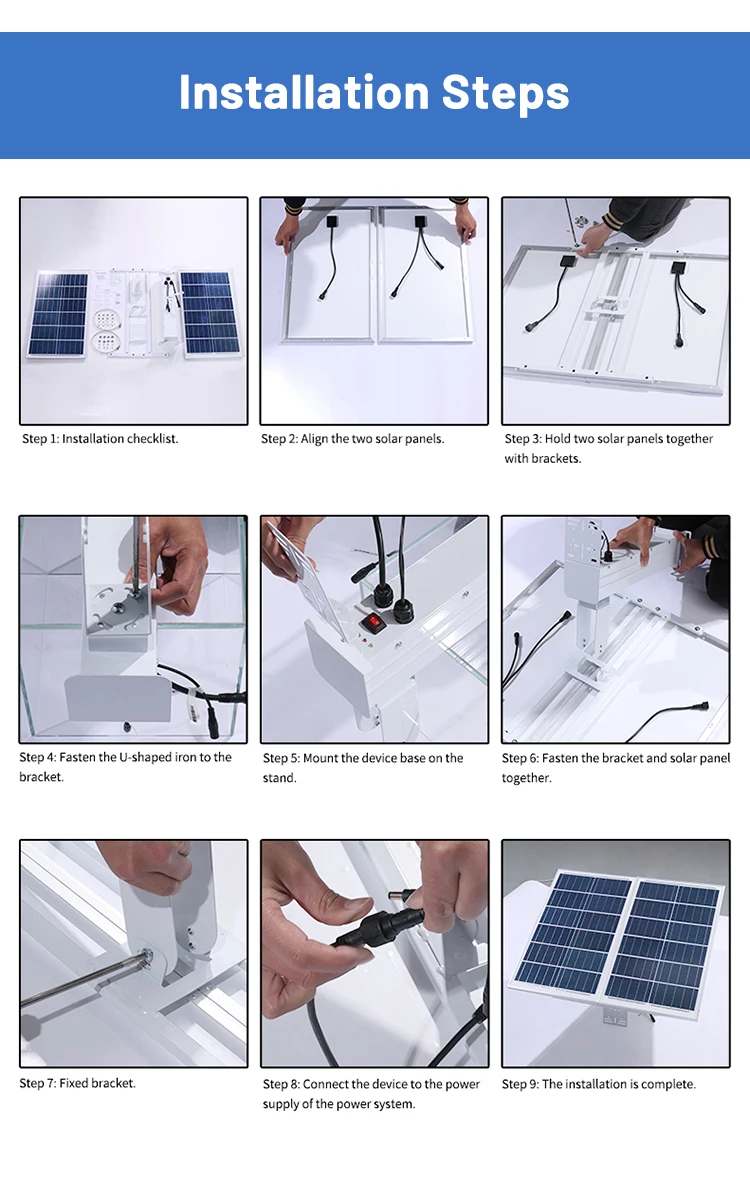 Installation Steps

Step 1: Installation checklist.

Step 2: Align the two solar panels.

Step 3: Hold two solar panels together with brackets.

Step 4: Fasten the U-shaped iron to the bracket.

Step 5: Mount the device base on the stand.

Step 6: Fasten the bracket and solar panel together.

Step 7: Fixed bracket.

Step 8: Connect the device to the power supply of the power system.

Step 9: The installation is complete.