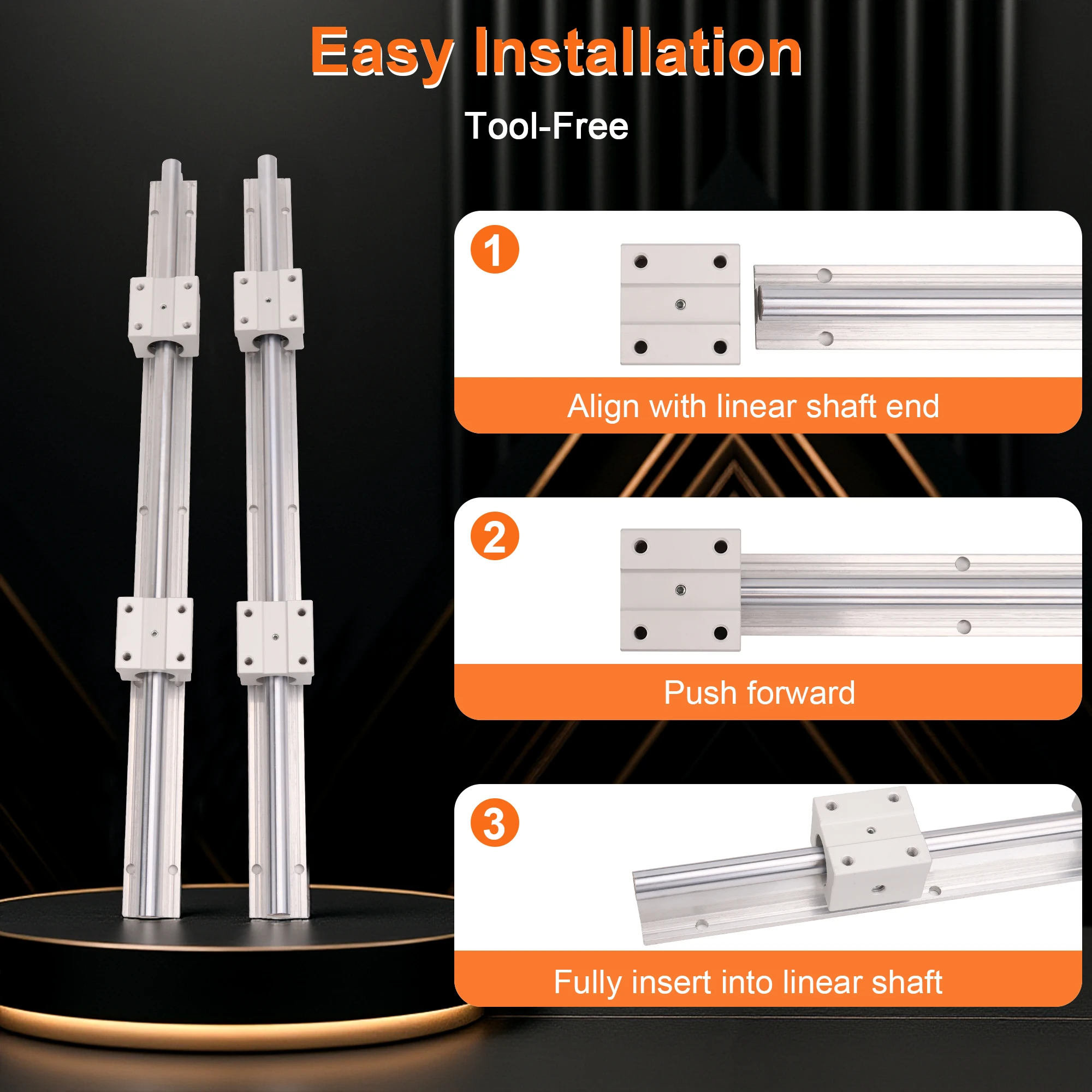 Easy Installation

Tool-Free

1

Align with linear shaft end

2

Push forward

3

Fully insert into linear shaft