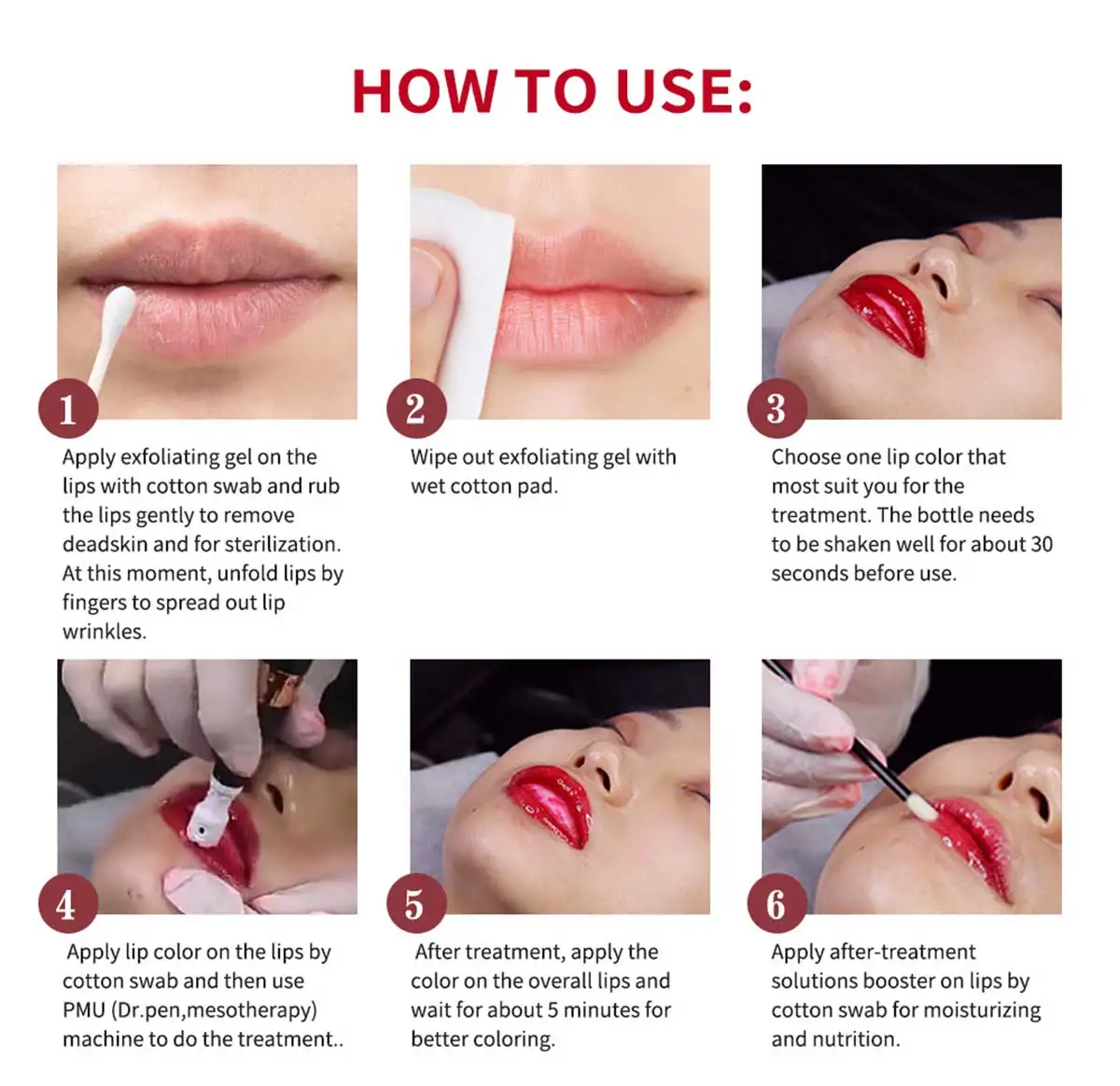 HOW TO USE:

1

Apply exfoliating gel on the lips with cotton swab and rub the lips gently to remove deadskin and for sterilization. At this moment, unfold lips by fingers to spread out lip wrinkles.

2

Wipe out exfoliating gel with wet cotton pad.

3

Choose one lip color that most suit you for the treatment. The bottle needs to be shaken well for about 30 seconds before use.

4

Apply lip color on the lips by cotton swab and then use PMU (Dr.pen,mesotherapy) machine to do the treatment..

5

After treatment, apply the color on the overall lips and wait for about 5 minutes for better coloring.

6

Apply after-treatment solutions booster on lips by cotton swab for moisturizing and nutrition.