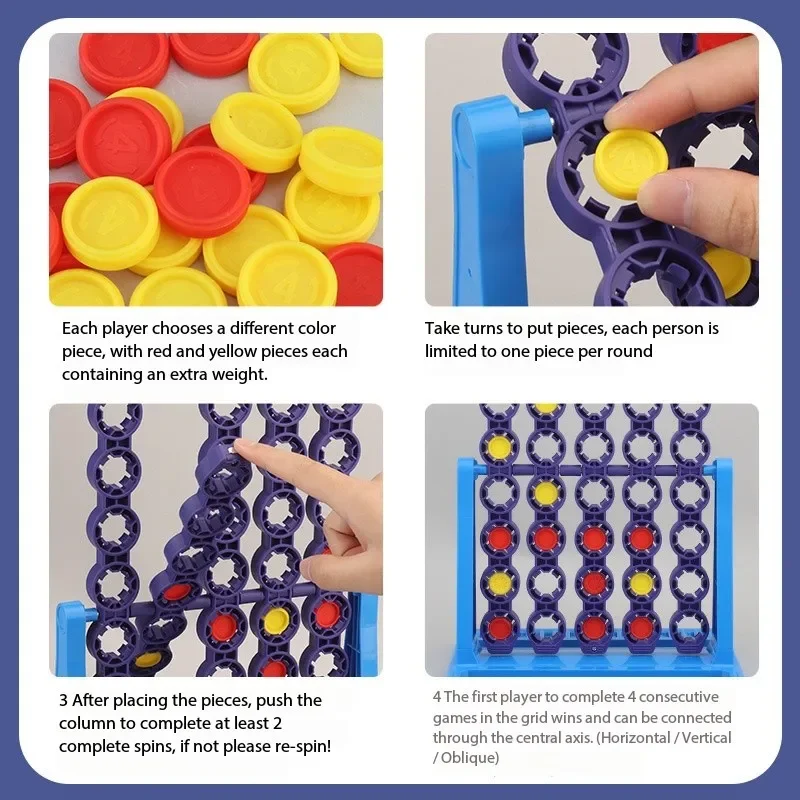 Each player chooses a different color piece, with red and yellow pieces each containing an extra weight.

Take turns to put pieces, each person is limited to one piece per round

3 After placing the pieces, push the column to complete at least 2 complete spins, if not please re-spin!

4 The first player to complete 4 consecutive games in the grid wins and can be connected through the central axis. (Horizontal / Vertical / Oblique)