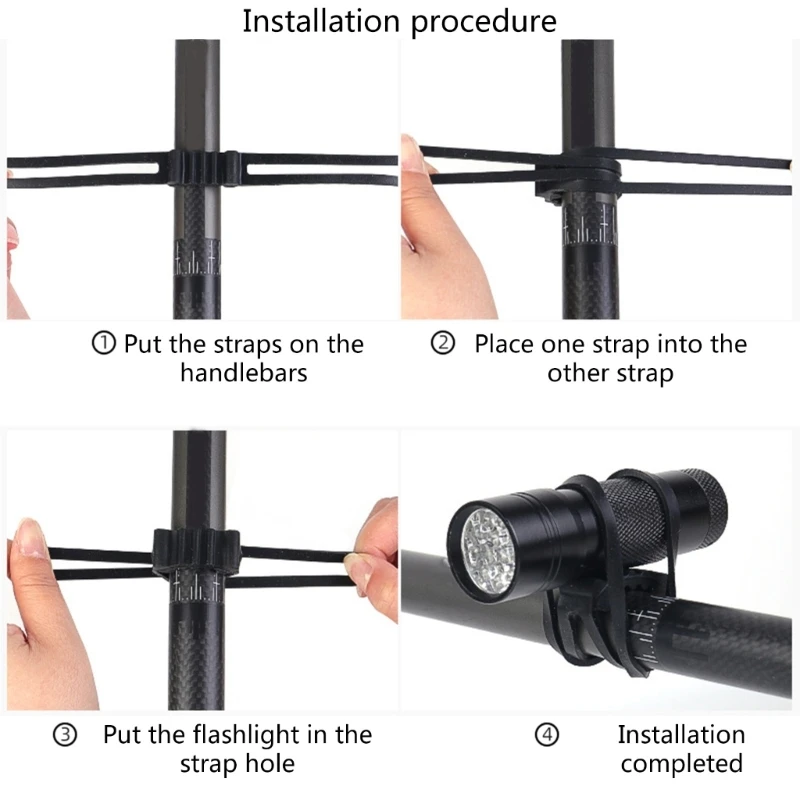 Installation procedure

① Put the straps on the handlebars

② Place one strap into the other strap

③ Put the flashlight in the strap hole

④ Installation completed