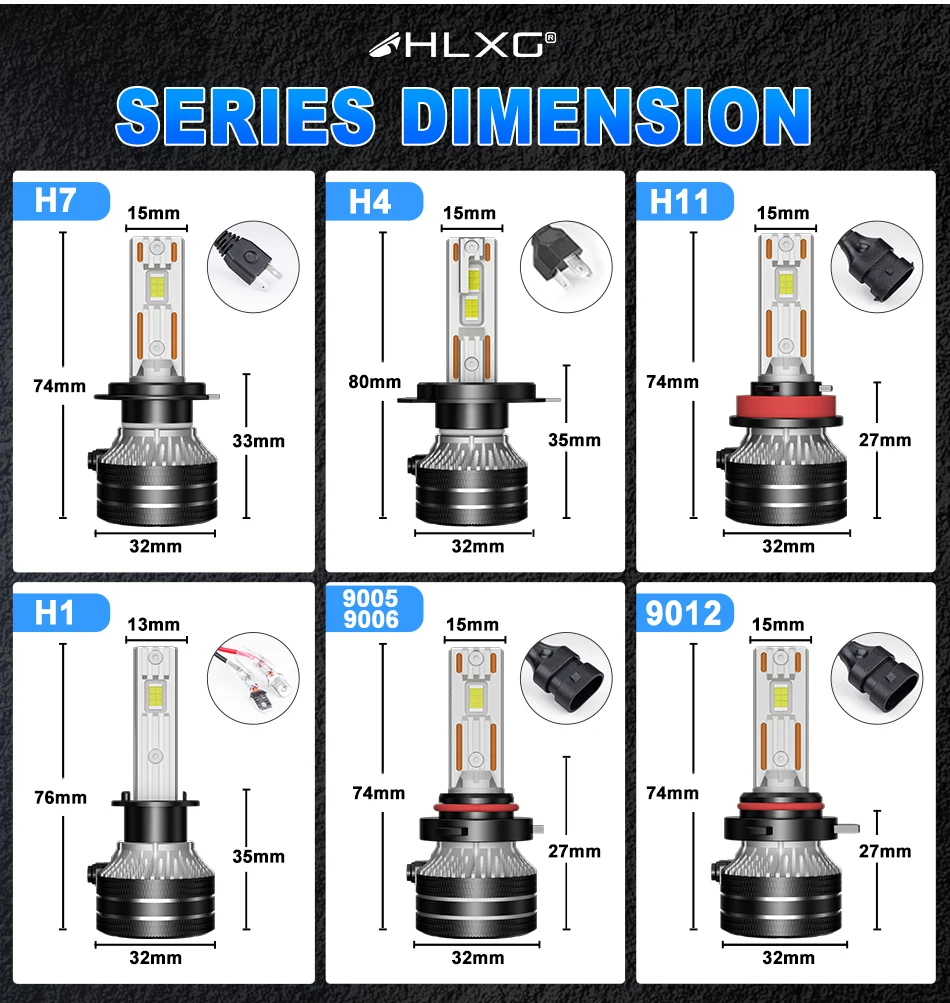 HLXG®

SERIES DIMENSION

H7
15mm
74mm
33mm
32mm

H4
15mm
80mm
35mm
32mm

H11
15mm
74mm
27mm
32mm

H1
13mm
76mm
35mm
32mm

9005
9006
15mm
74mm
27mm
32mm

9012
15mm
74mm
27mm
32mm