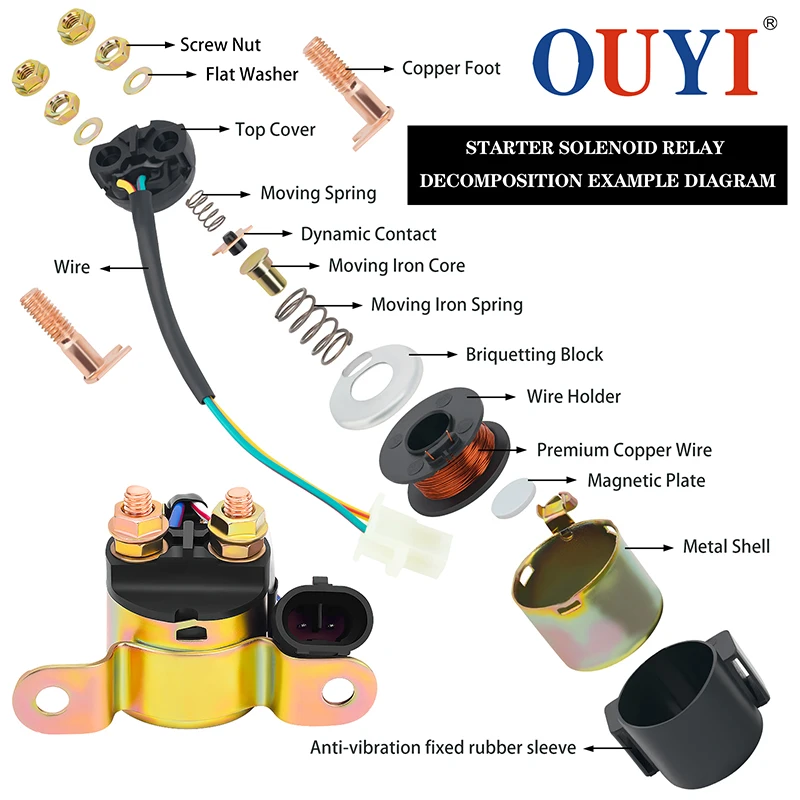 OUYI®

STARTER SOLENOID RELAY DECOMPOSITION EXAMPLE DIAGRAM

Screw Nut

Flat Washer

Copper Foot

Top Cover

Moving Spring

Dynamic Contact

Wire

Moving Iron Core

Moving Iron Spring

Briquetting Block

Wire Holder

Premium Copper Wire

Magnetic Plate

Metal Shell

Anti-vibration fixed rubber sleeve