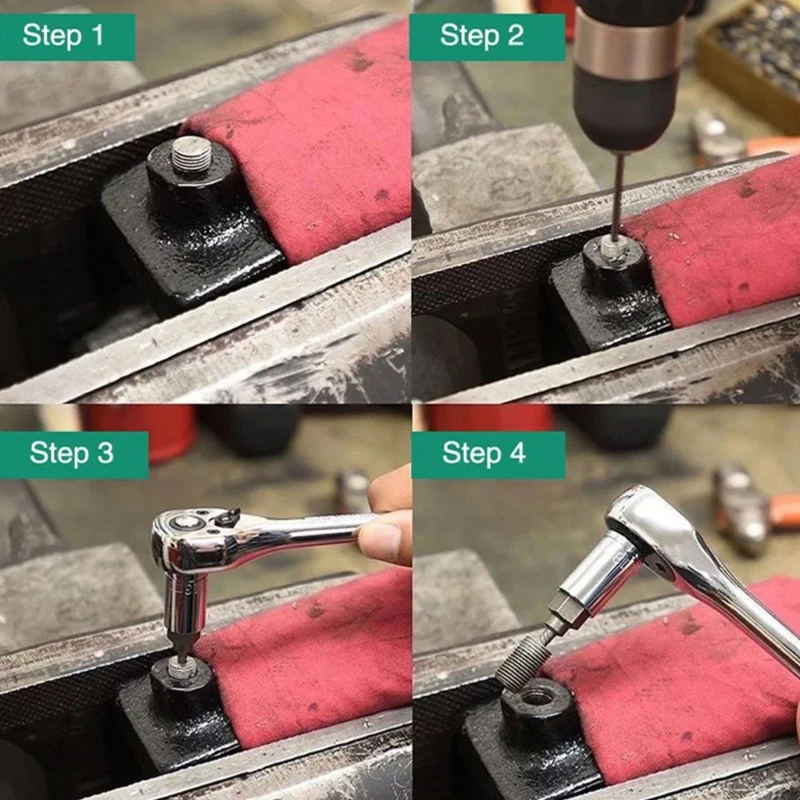 Step 1

Step 2

Step 3

Step 4