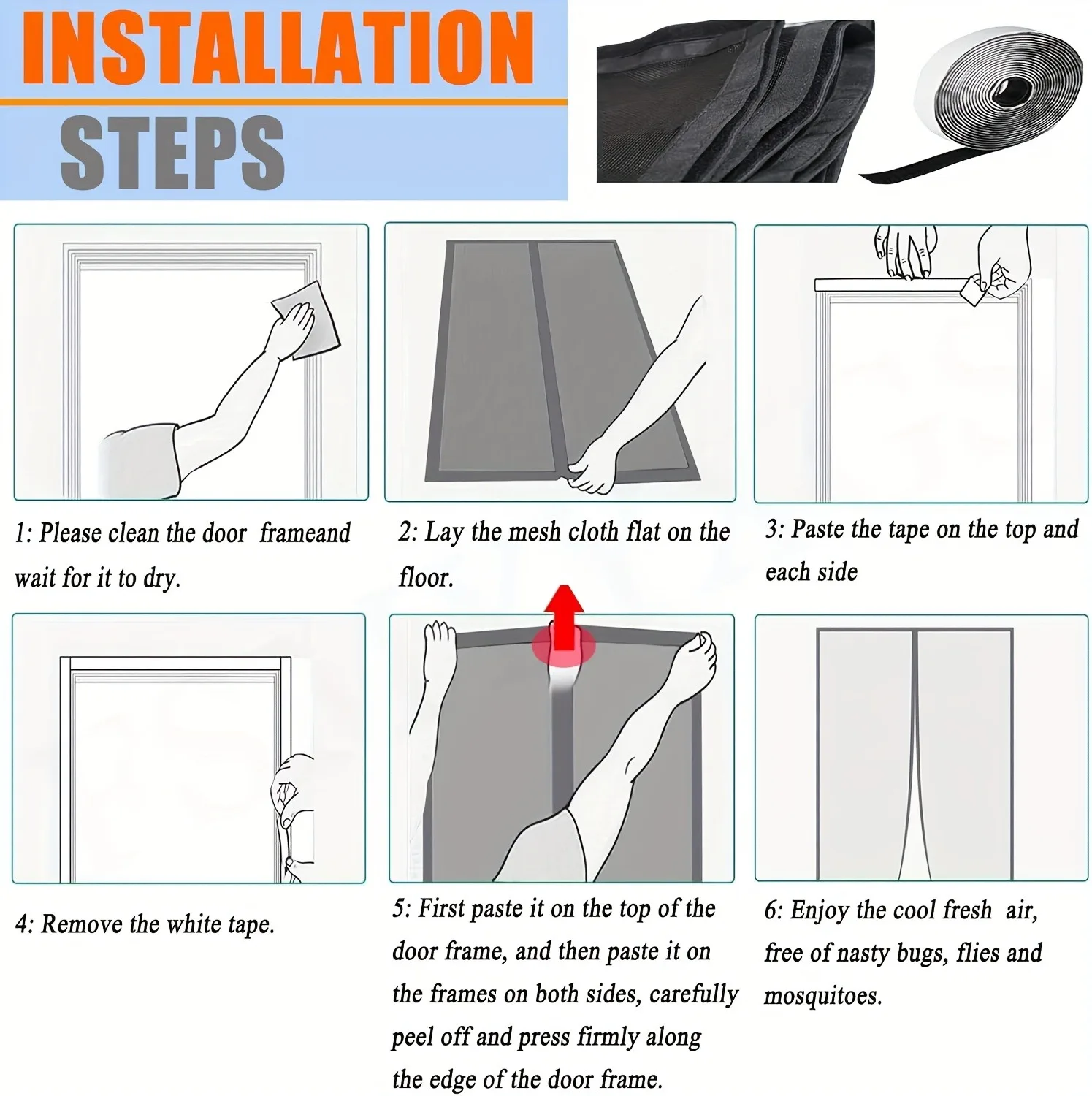 INSTALLATION STEPS

1: Please clean the door frameand wait for it to dry.

2: Lay the mesh cloth flat on the floor.

3: Paste the tape on the top and each side

4: Remove the white tape.

5: First paste it on the top of the door frame, and then paste it on the frames on both sides, carefully peel off and press firmly along the edge of the door frame.

6: Enjoy the cool fresh air, free of nasty bugs, flies and mosquitoes.