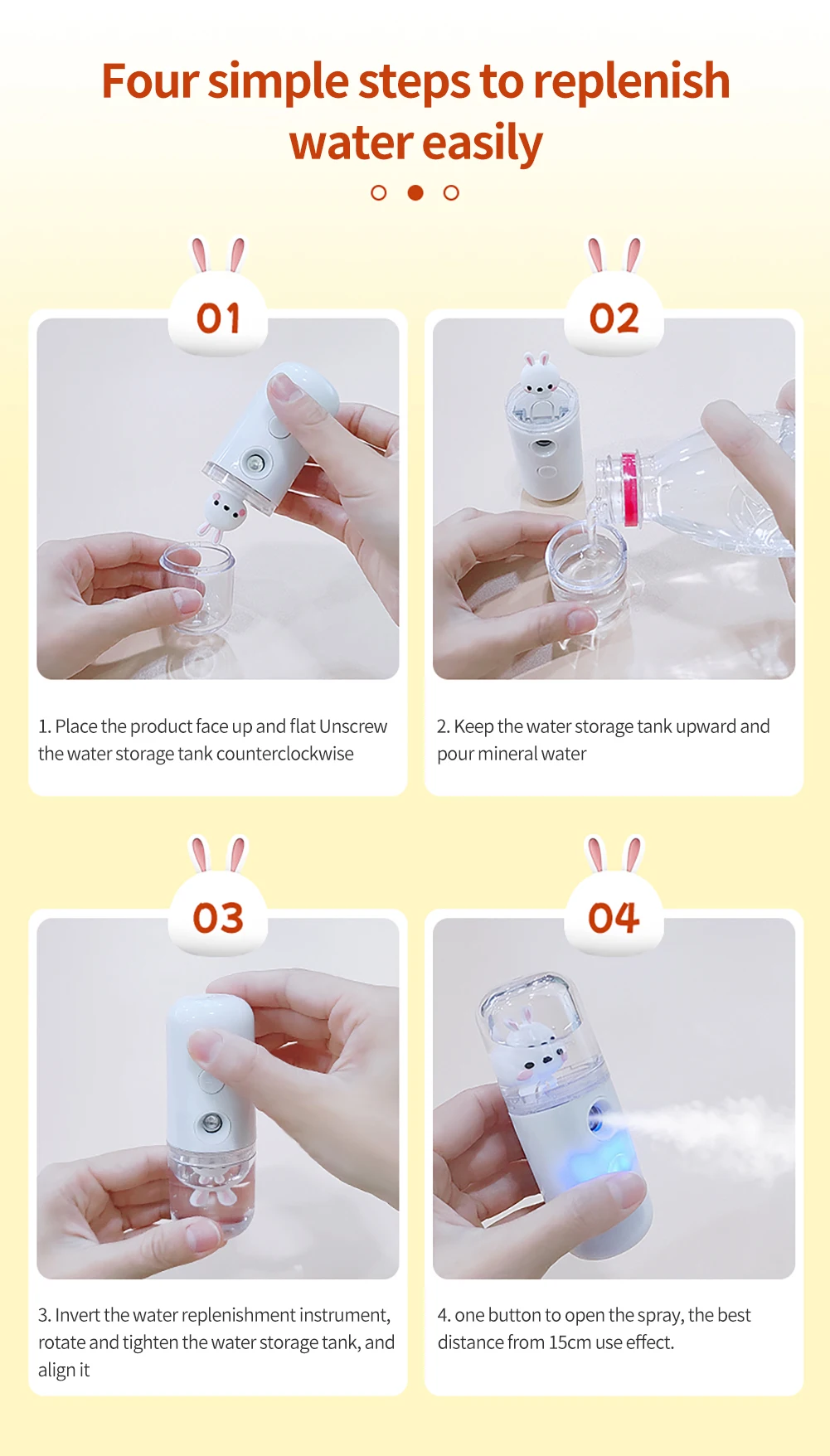 Four simple steps to replenish water easily

01

1. Place the product face up and flat Unscrew the water storage tank counterclockwise

02

2. Keep the water storage tank upward and pour mineral water

03

3. Invert the water replenishment instrument, rotate and tighten the water storage tank, and align it

04

4. one button to open the spray, the best distance from 15cm use effect.