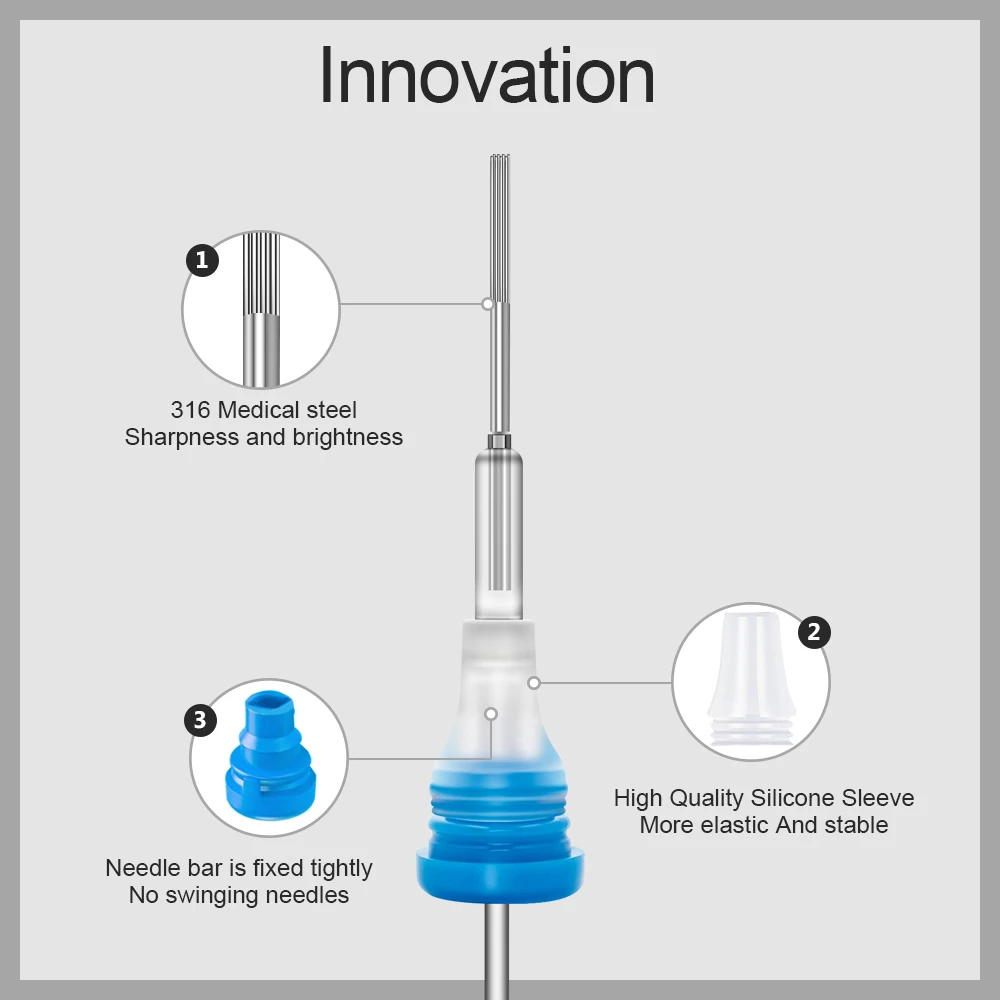 Innovation

1
316 Medical steel
Sharpness and brightness

2
High Quality Silicone Sleeve
More elastic And stable

3
Needle bar is fixed tightly
No swinging needles