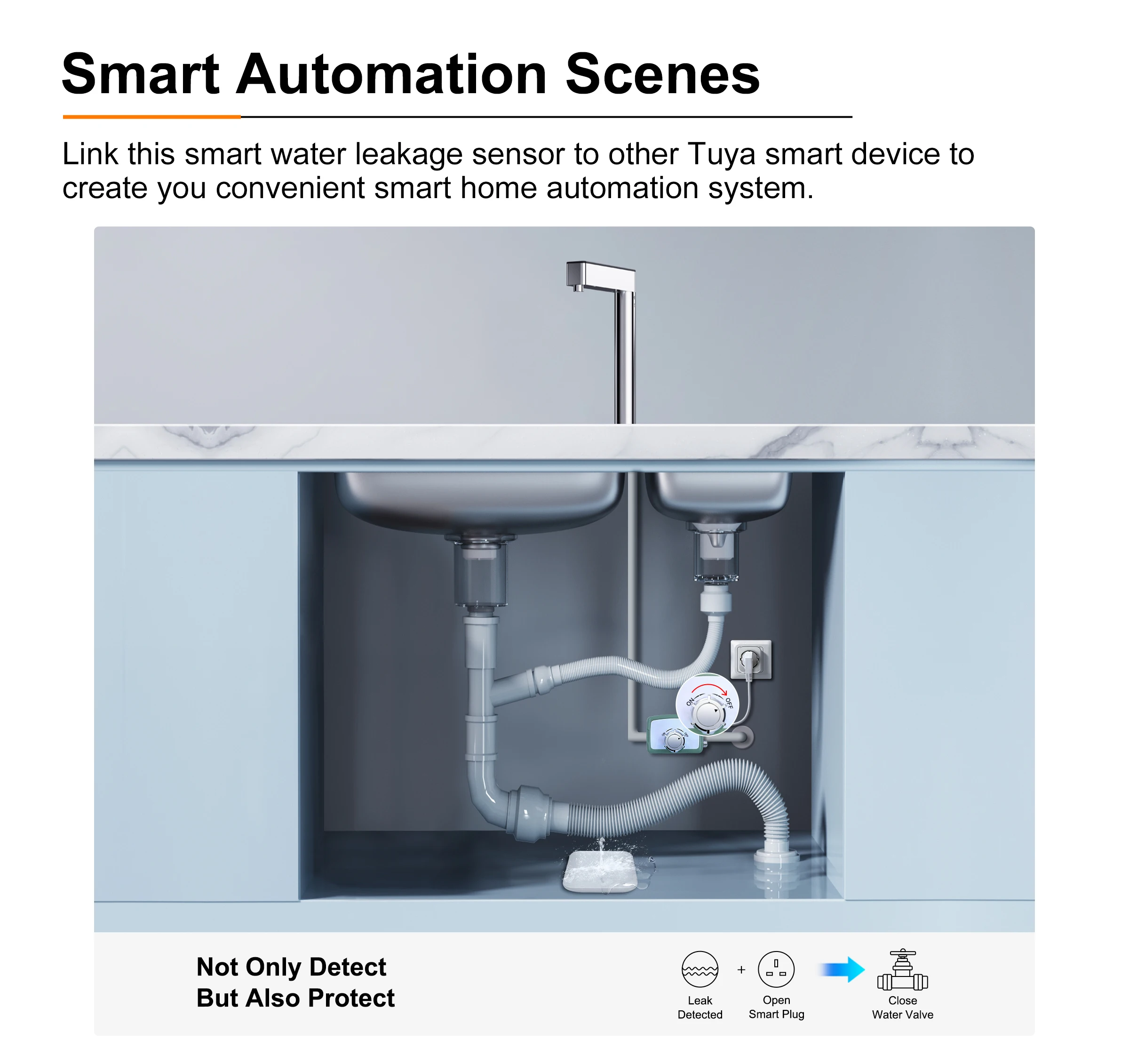 Smart Automation Scenes

Link this smart water leakage sensor to other Tuya smart device to create you convenient smart home automation system.

ON OFF

Not Only Detect
But Also Protect

Leak Detected + Open Smart Plug Close Water Valve