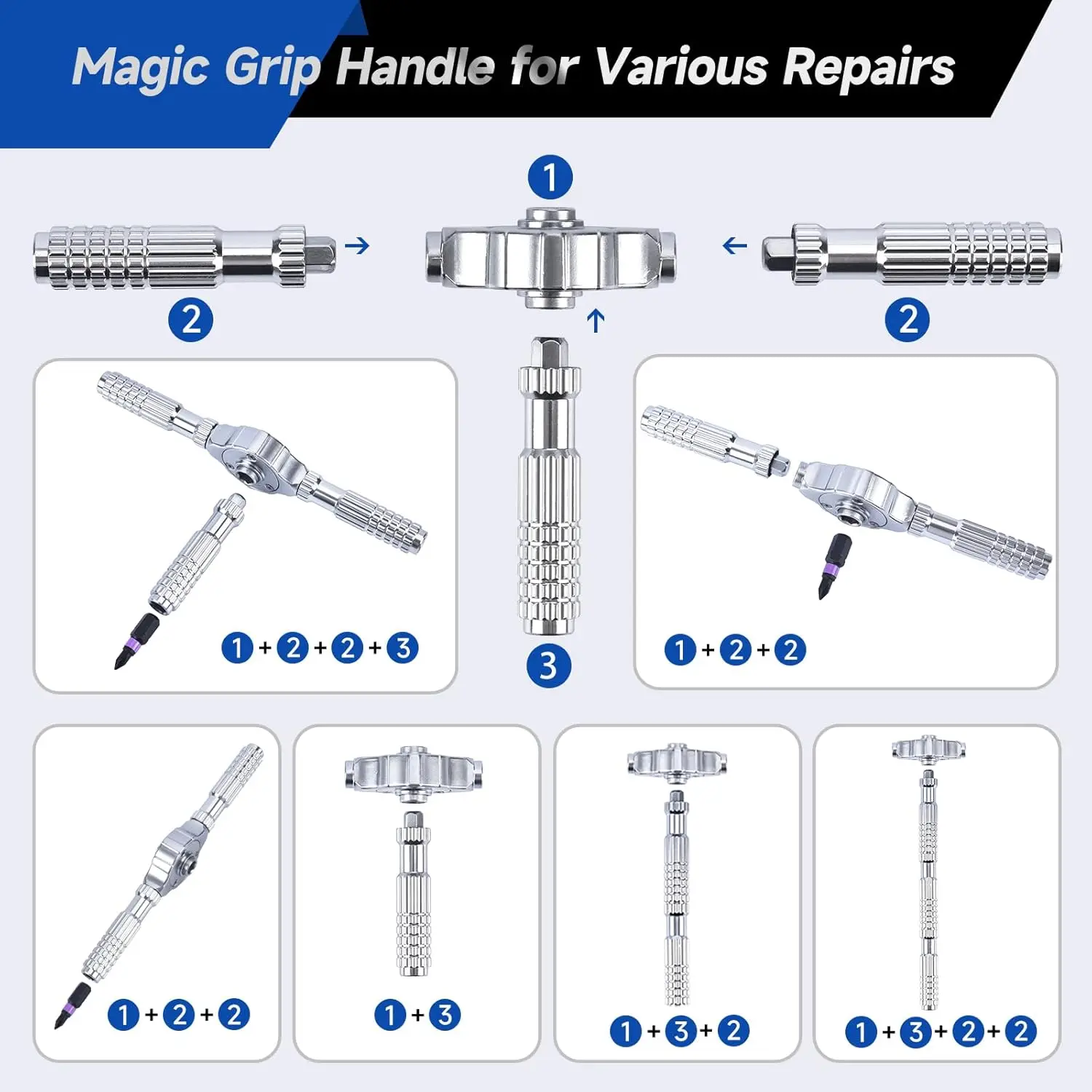 Magic Grip Handle for Various Repairs

1

2

2

3

1 + 2 + 2 + 3

1 + 2 + 2

1 + 2 + 2

1 + 3

1 + 3 + 2

1 + 3 + 2 + 2