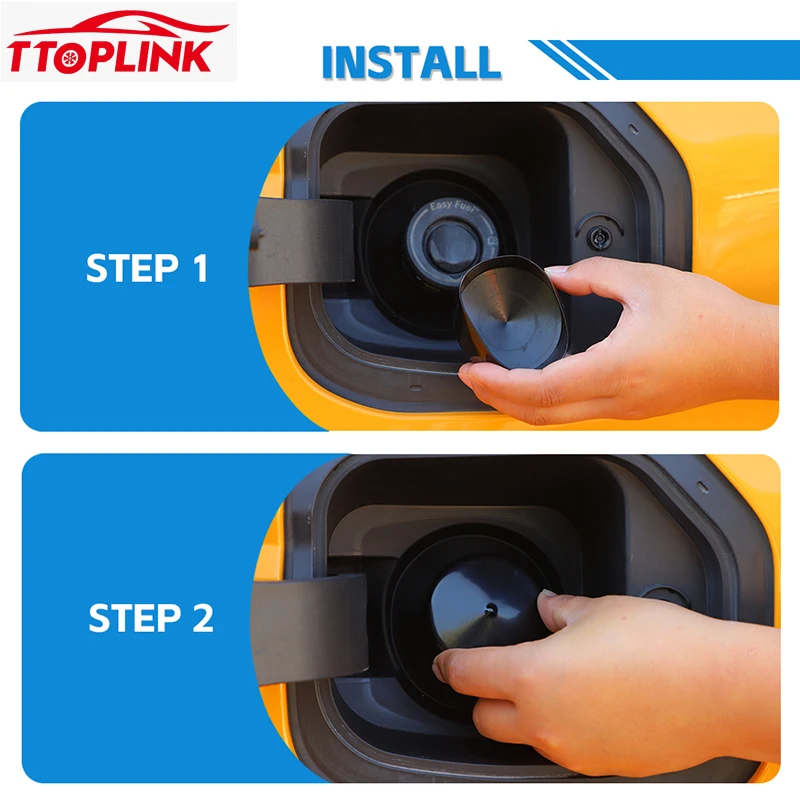 TTOPLINK

INSTALL

STEP 1

Easy Fuel

STEP 2