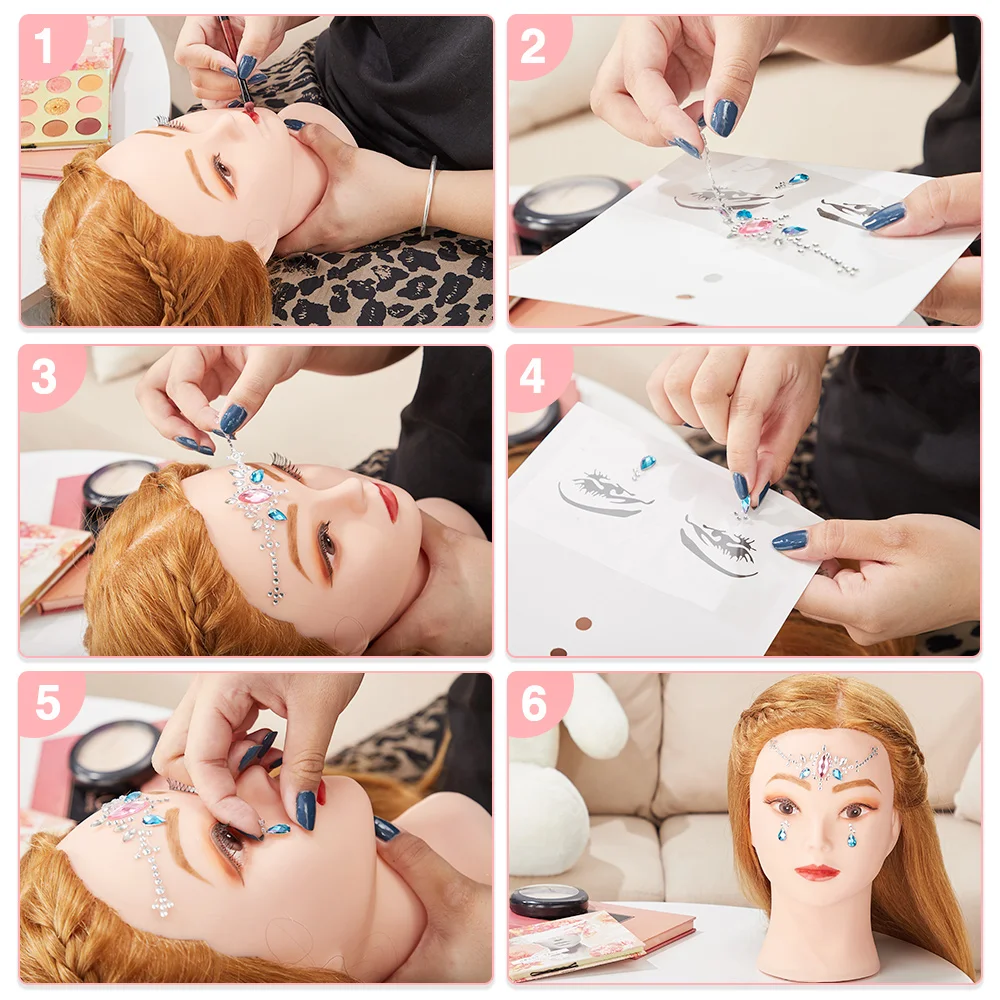 1

2

3

4

5

6