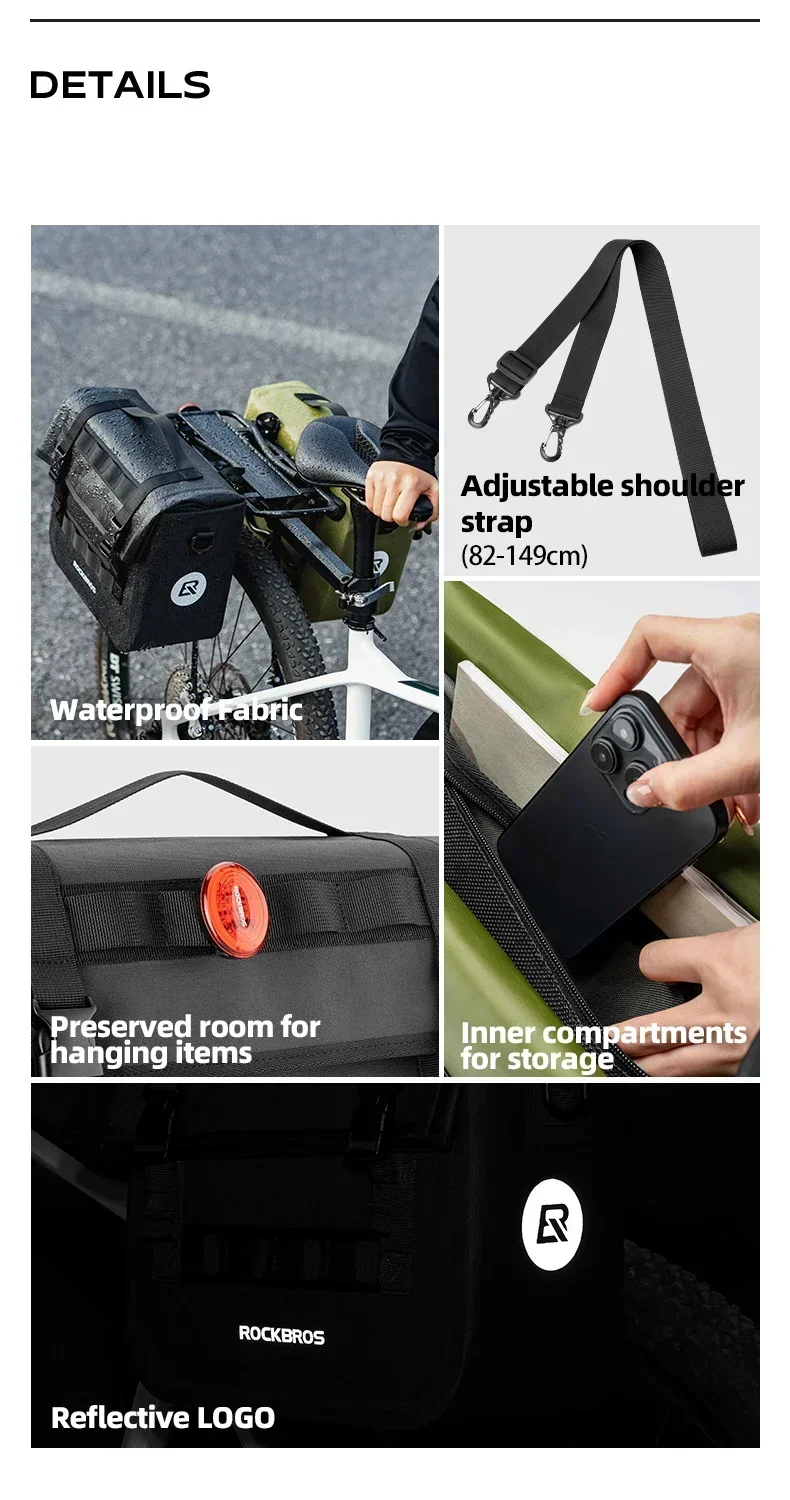 DETAILS

ROCKBROS

Waterproof Fabric

Adjustable shoulder strap
(82-149cm)

Preserved room for hanging items

Inner compartments for storage

ROCKBROS

Reflective LOGO