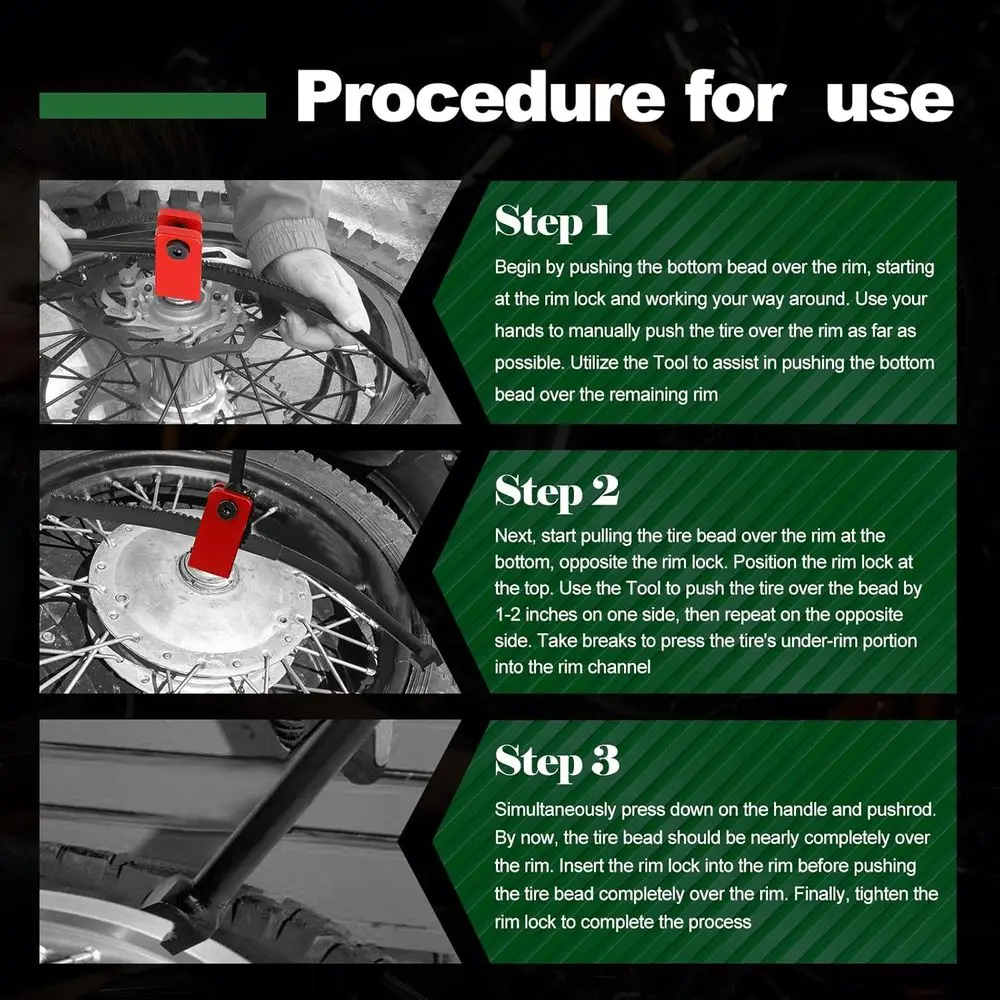 Procedure for use

Step 1

Begin by pushing the bottom bead over the rim, starting at the rim lock and working your way around. Use your hands to manually push the tire over the rim as far as possible. Utilize the Tool to assist in pushing the bottom bead over the remaining rim

Step 2

Next, start pulling the tire bead over the rim at the bottom, opposite the rim lock. Position the rim lock at the top. Use the Tool to push the tire over the bead by 1-2 inches on one side, then repeat on the opposite side. Take breaks to press the tire's under-rim portion into the rim channel

Step 3

Simultaneously press down on the handle and pushrod. By now, the tire bead should be nearly completely over the rim. Insert the rim lock into the rim before pushing the tire bead completely over the rim. Finally, tighten the rim lock to complete the process