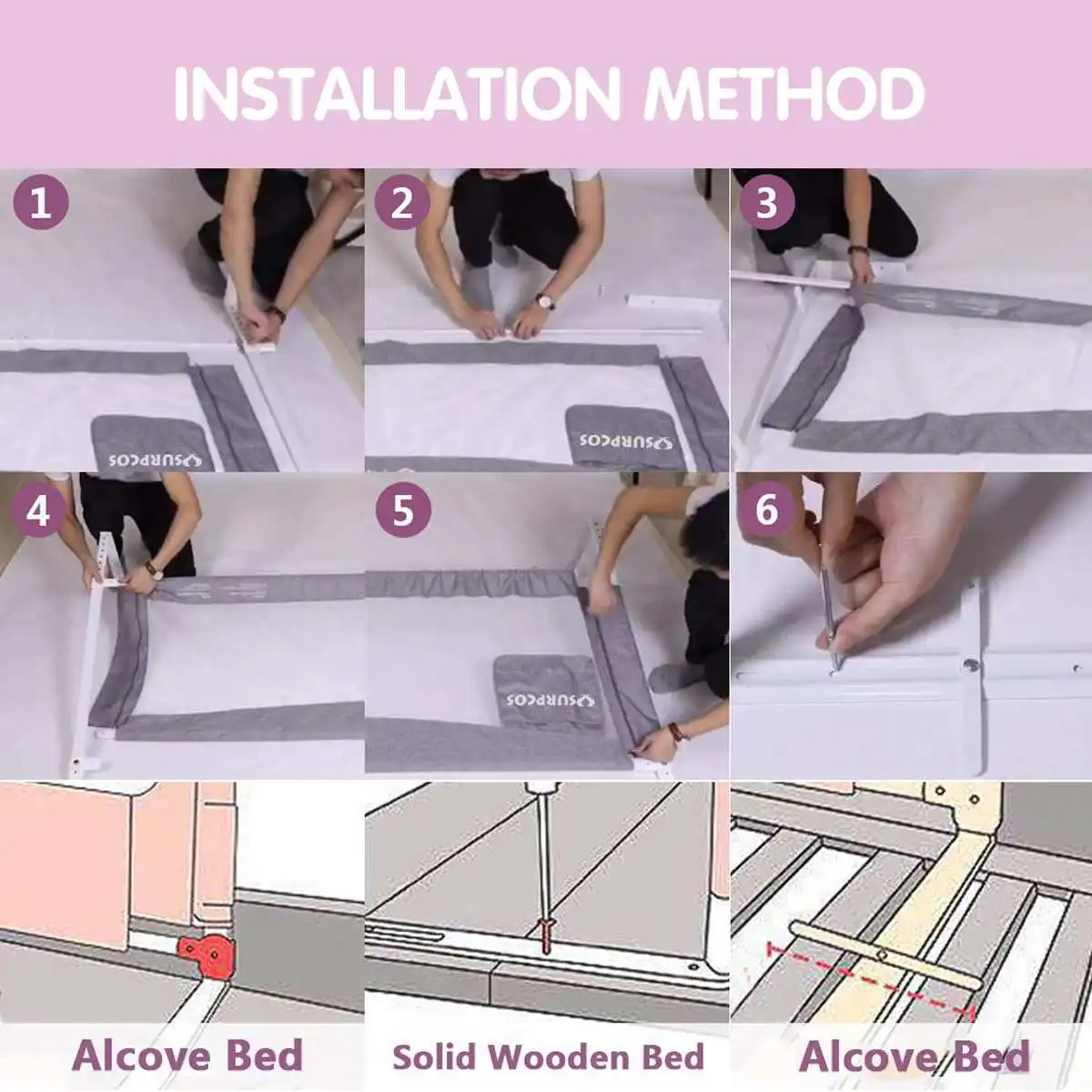 INSTALLATION METHOD

1

SURPCOS

2

SURPCOS

3

4

5

SURPCOS

6

Alcove Bed

Solid Wooden Bed

Alcove Bed