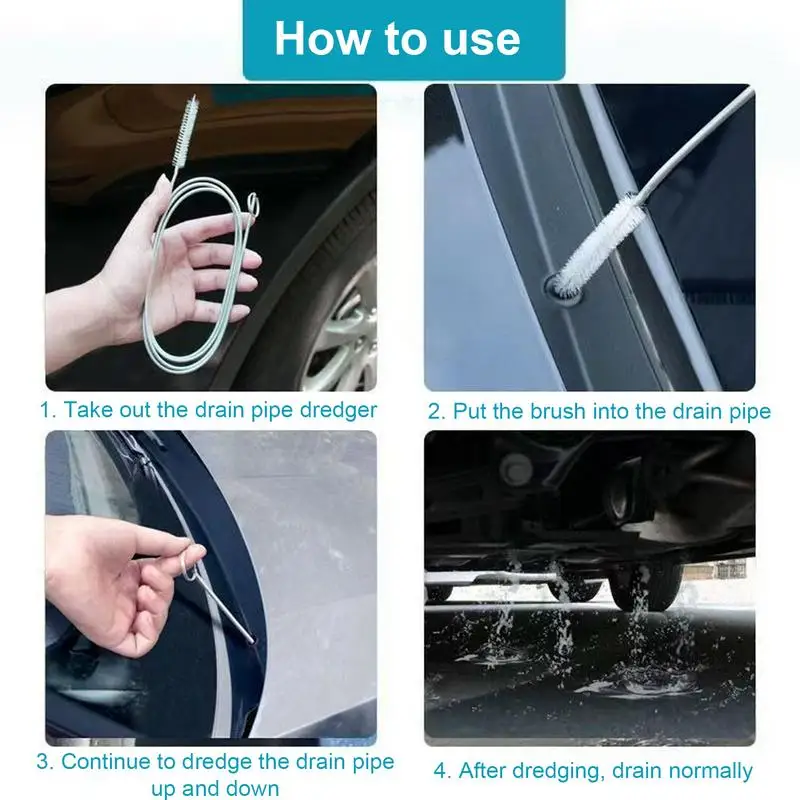 How to use

1. Take out the drain pipe dredger

2. Put the brush into the drain pipe

3. Continue to dredge the drain pipe up and down

4. After dredging, drain normally