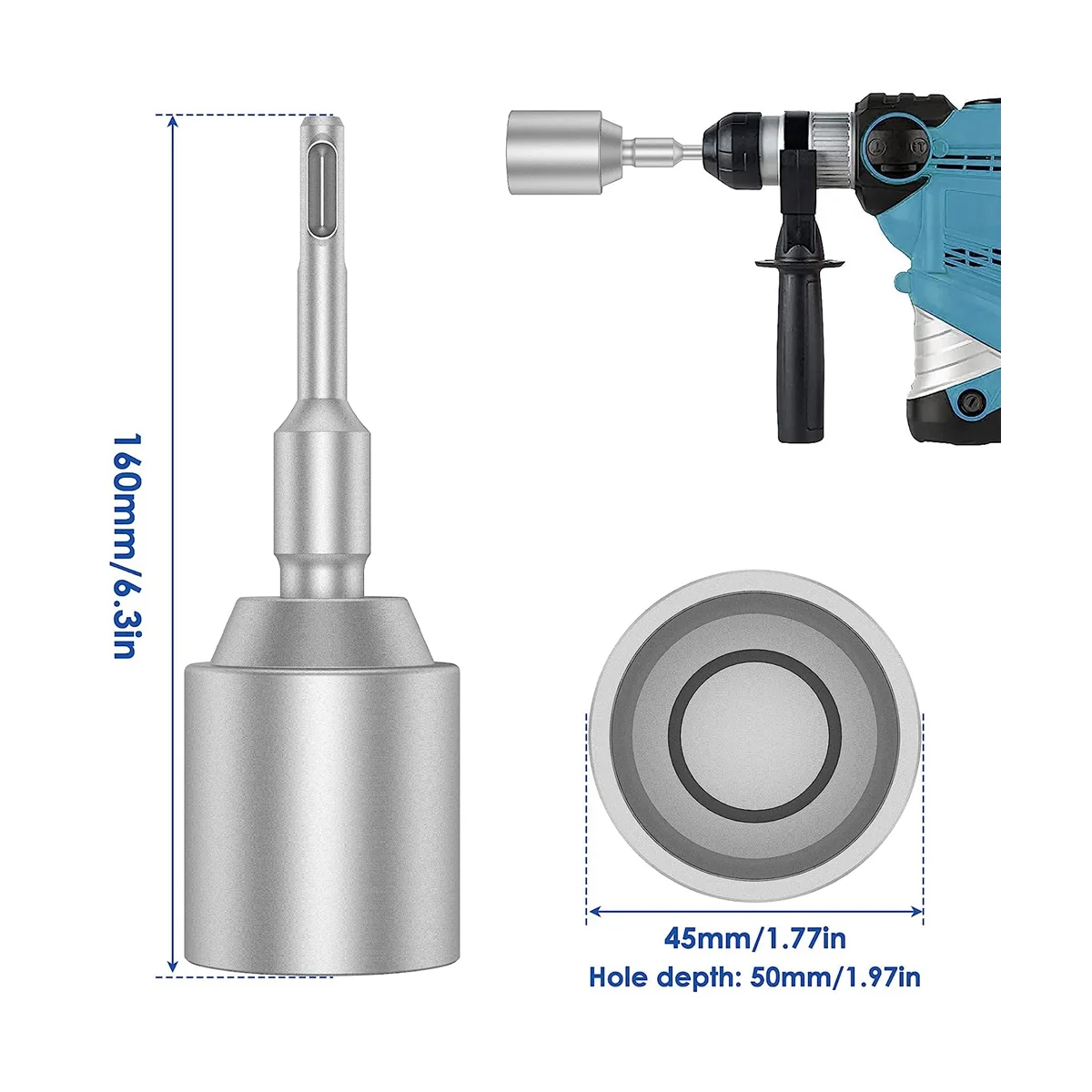 160mm/6.3in

45mm/1.77in
Hole depth: 50mm/1.97in