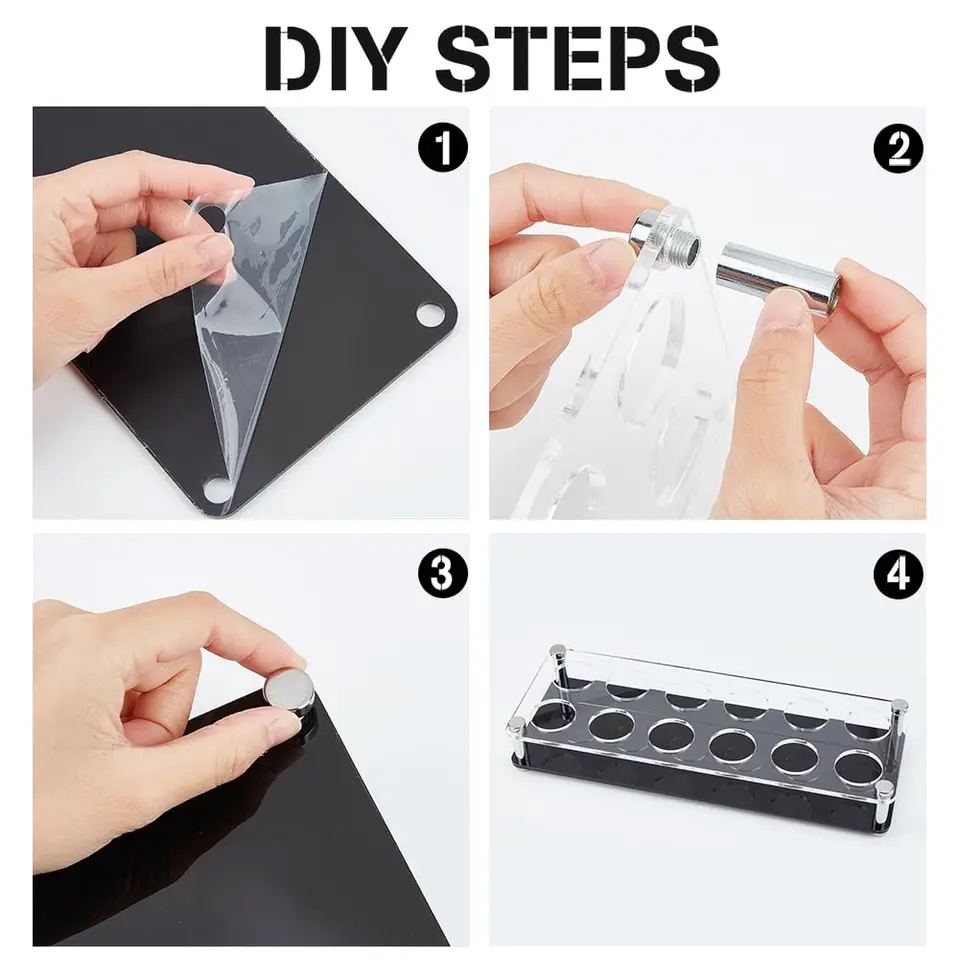 DIY STEPS

1

2

3

4