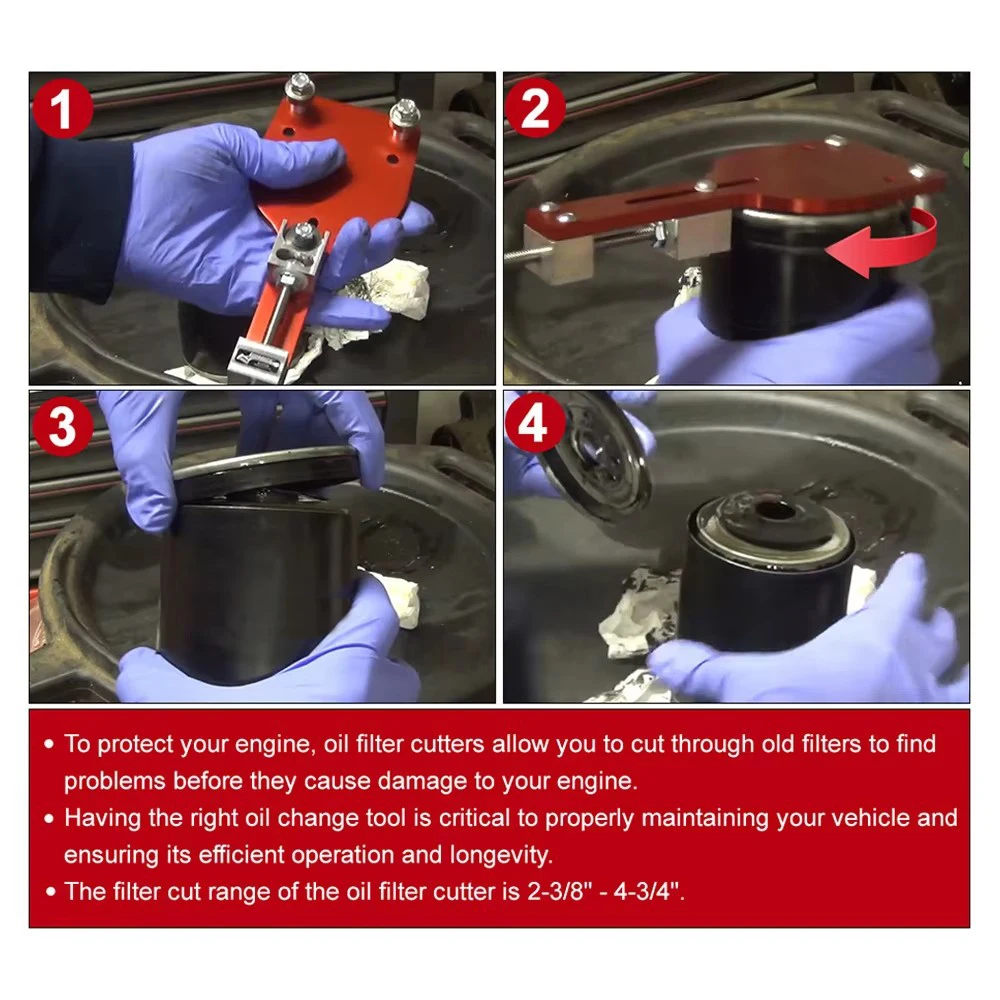 1

2

3

4

• To protect your engine, oil filter cutters allow you to cut through old filters to find problems before they cause damage to your engine.
• Having the right oil change tool is critical to properly maintaining your vehicle and ensuring its efficient operation and longevity.
• The filter cut range of the oil filter cutter is 2-3/8" - 4-3/4".