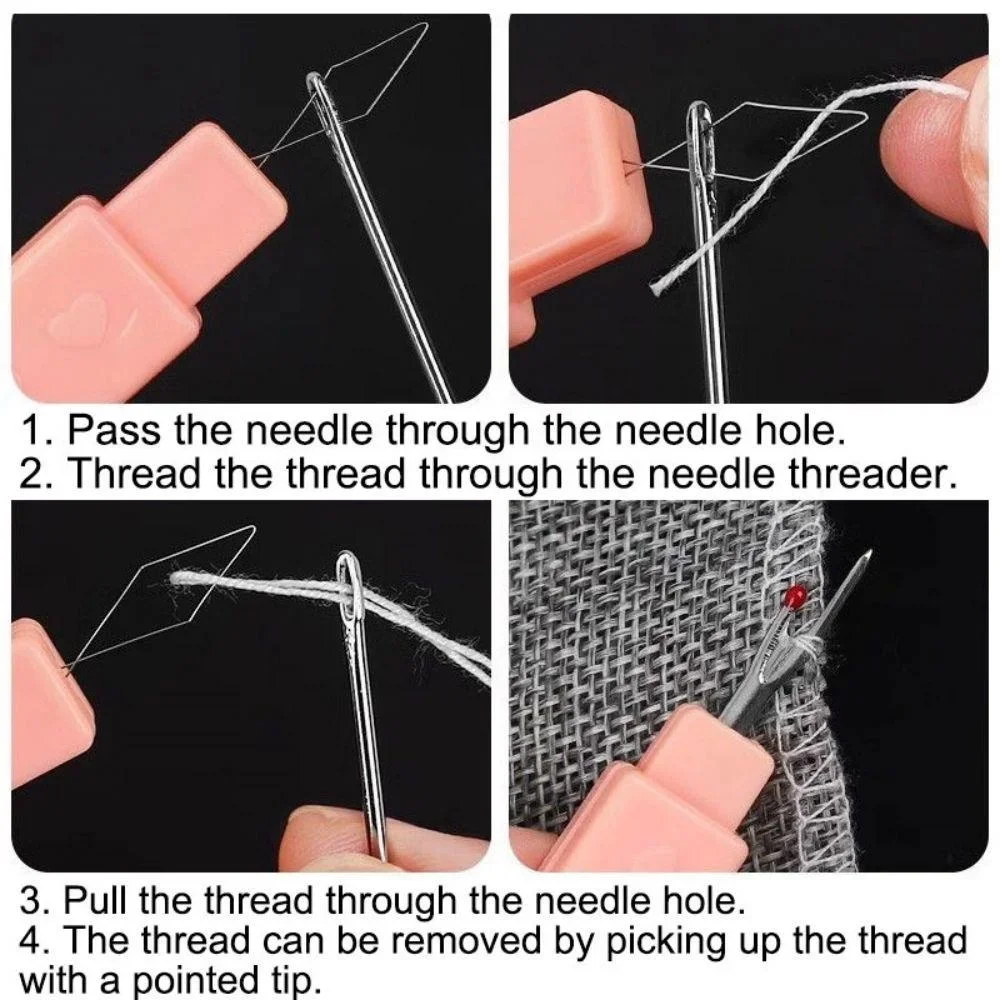 1. Pass the needle through the needle hole.
2. Thread the thread through the needle threader.

3. Pull the thread through the needle hole.
4. The thread can be removed by picking up the thread with a pointed tip.