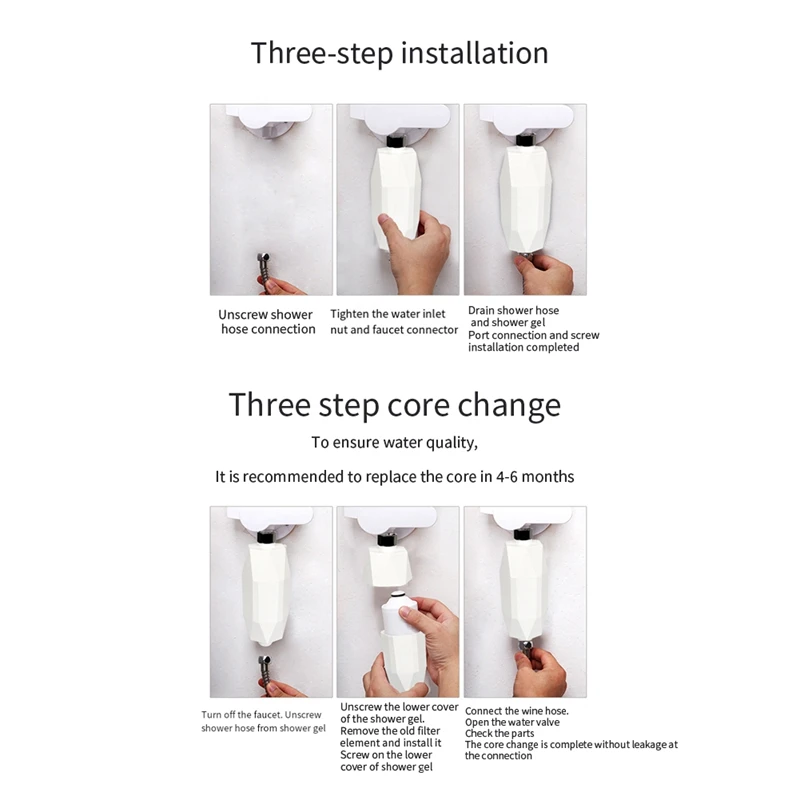 Three-step installation

Unscrew shower hose connection

Tighten the water inlet nut and faucet connector

Drain shower hose and shower gel
Port connection and screw installation completed

Three step core change

To ensure water quality,

It is recommended to replace the core in 4-6 months

Turn off the faucet. Unscrew shower hose from shower gel

Unscrew the lower cover of the shower gel.
Remove the old filter element and install it
Screw on the lower cover of shower gel

Connect the wine hose.
Open the water valve
Check the parts
The core change is complete without leakage at the connection