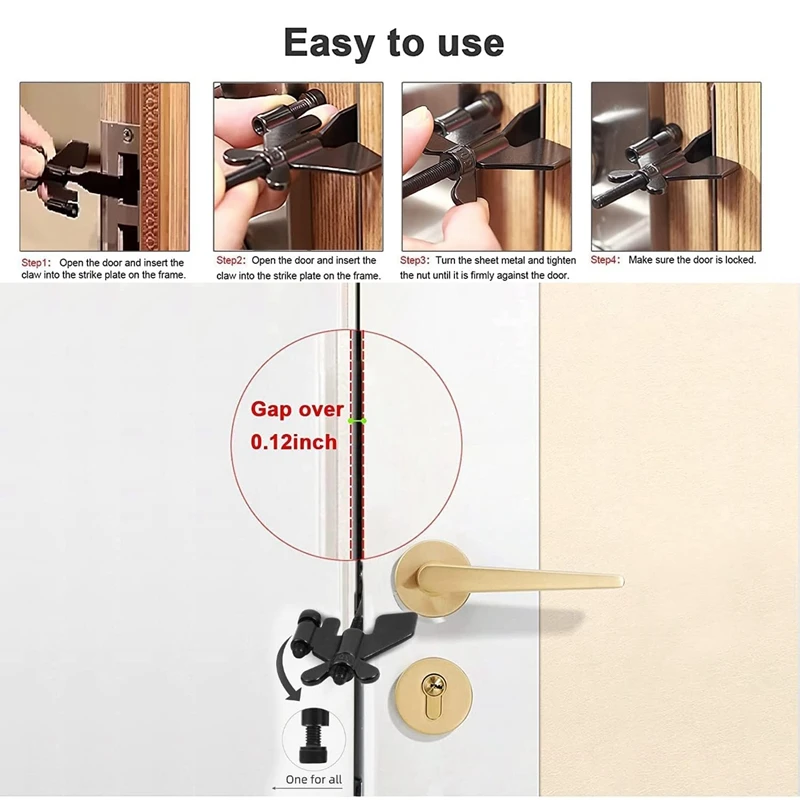 Easy to use

Step1: Open the door and insert the claw into the strike plate on the frame.

Step2: Open the door and insert the claw into the strike plate on the frame.

Step3: Turn the sheet metal and tighten the nut until it is firmly against the door.

Step4: Make sure the door is locked.

Gap over 0.12inch

One for all