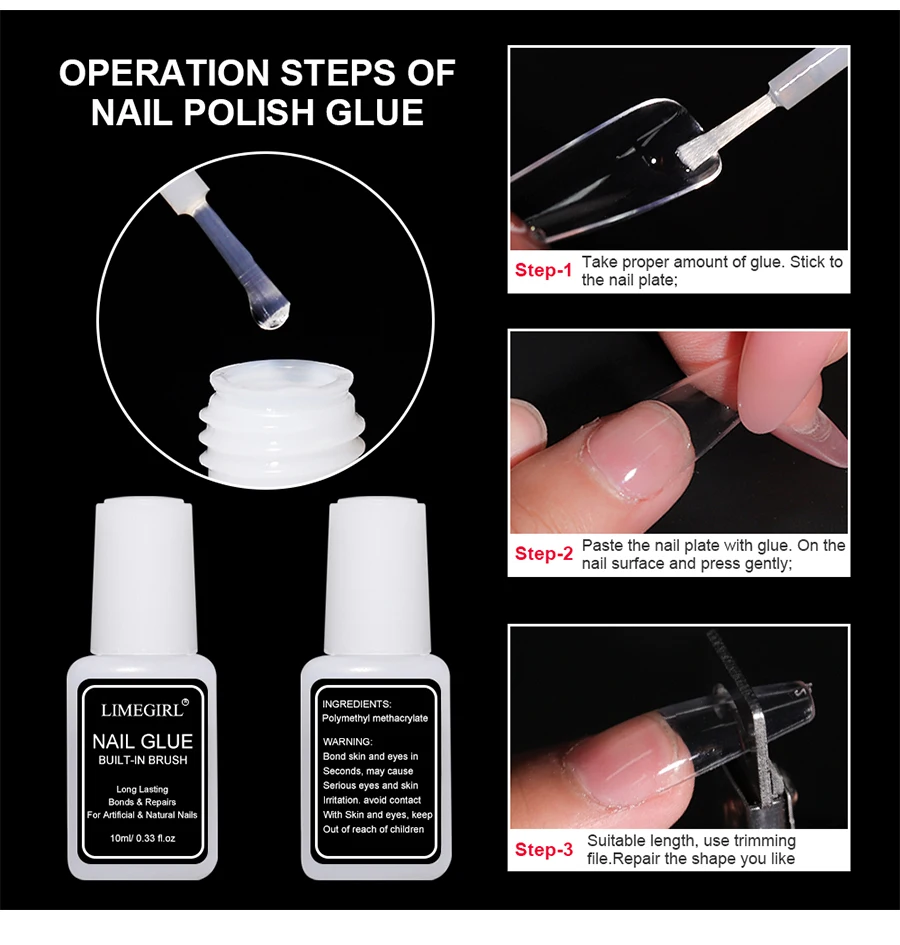 OPERATION STEPS OF NAIL POLISH GLUE

LIMEGIRL®
NAIL GLUE
BUILT-IN BRUSH
Long Lasting
Bonds & Repairs
For Artificial & Natural Nails
10ml/ 0.33 fl.oz

INGREDIENTS:
Polymethyl methacrylate
WARNING:
Bond skin and eyes in Seconds, may cause Serious eyes and skin Irritation. avoid contact With Skin and eyes, keep Out of reach of children

Step-1 Take proper amount of glue. Stick to the nail plate;

Step-2 Paste the nail plate with glue. On the nail surface and press gently;

Step-3 Suitable length, use trimming file.Repair the shape you like