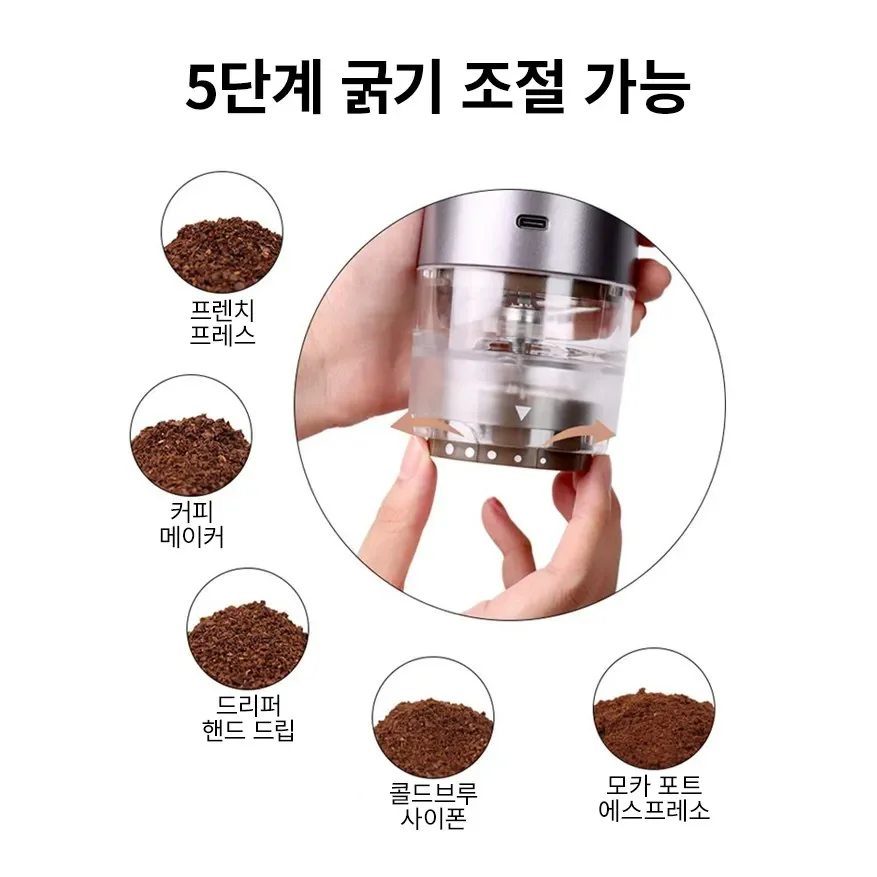 5단계 굵기 조절 가능

프렌치
프레스

커피
메이커

드리퍼
핸드 드립

콜드브루
사이폰

모카 포트
에스프레소