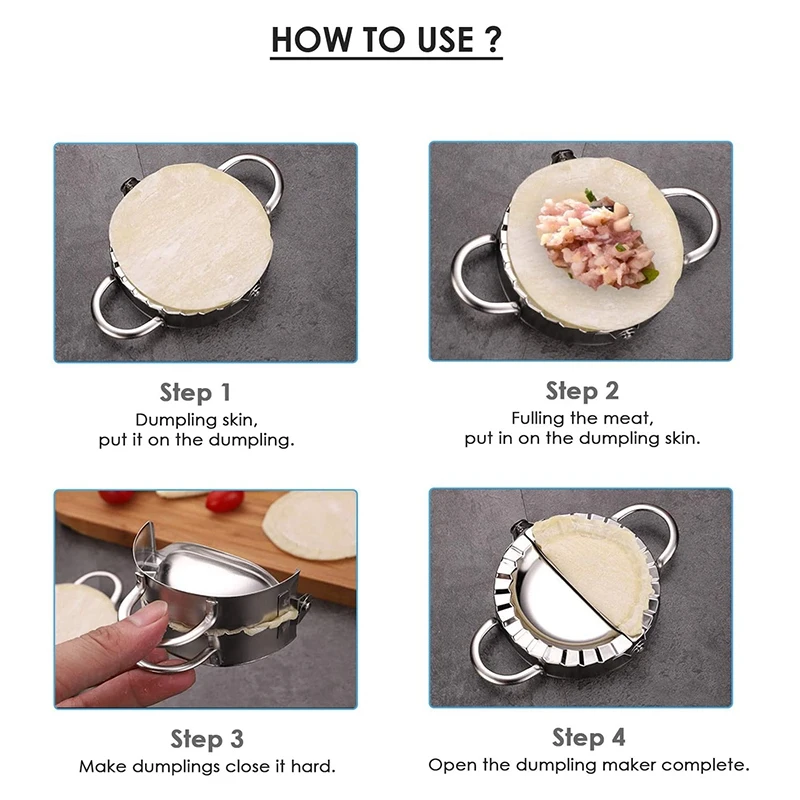 HOW TO USE ?

Step 1
Dumpling skin, put it on the dumpling.

Step 2
Fulling the meat, put in on the dumpling skin.

Step 3
Make dumplings close it hard.

Step 4
Open the dumpling maker complete.