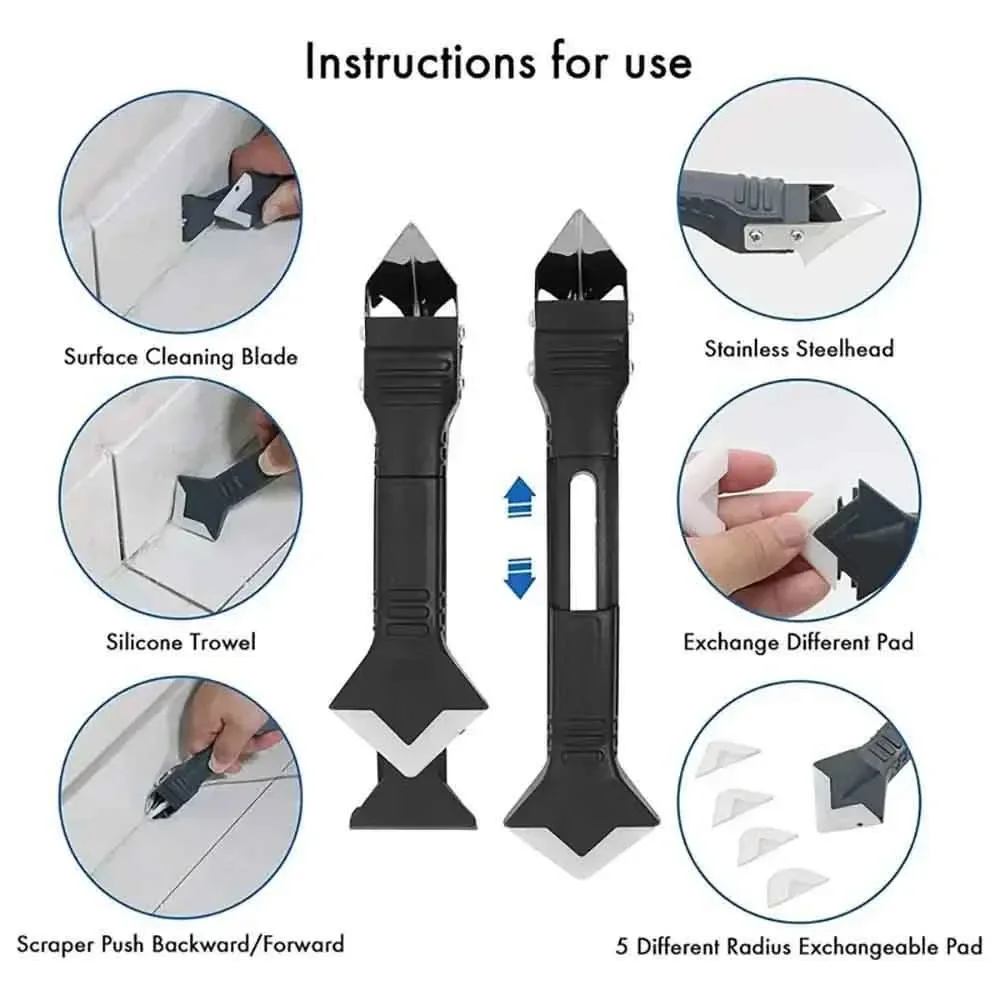 Instructions for use

Surface Cleaning Blade

Silicone Trowel

Scraper Push Backward/Forward

Stainless Steelhead

Exchange Different Pad

5 Different Radius Exchangeable Pad