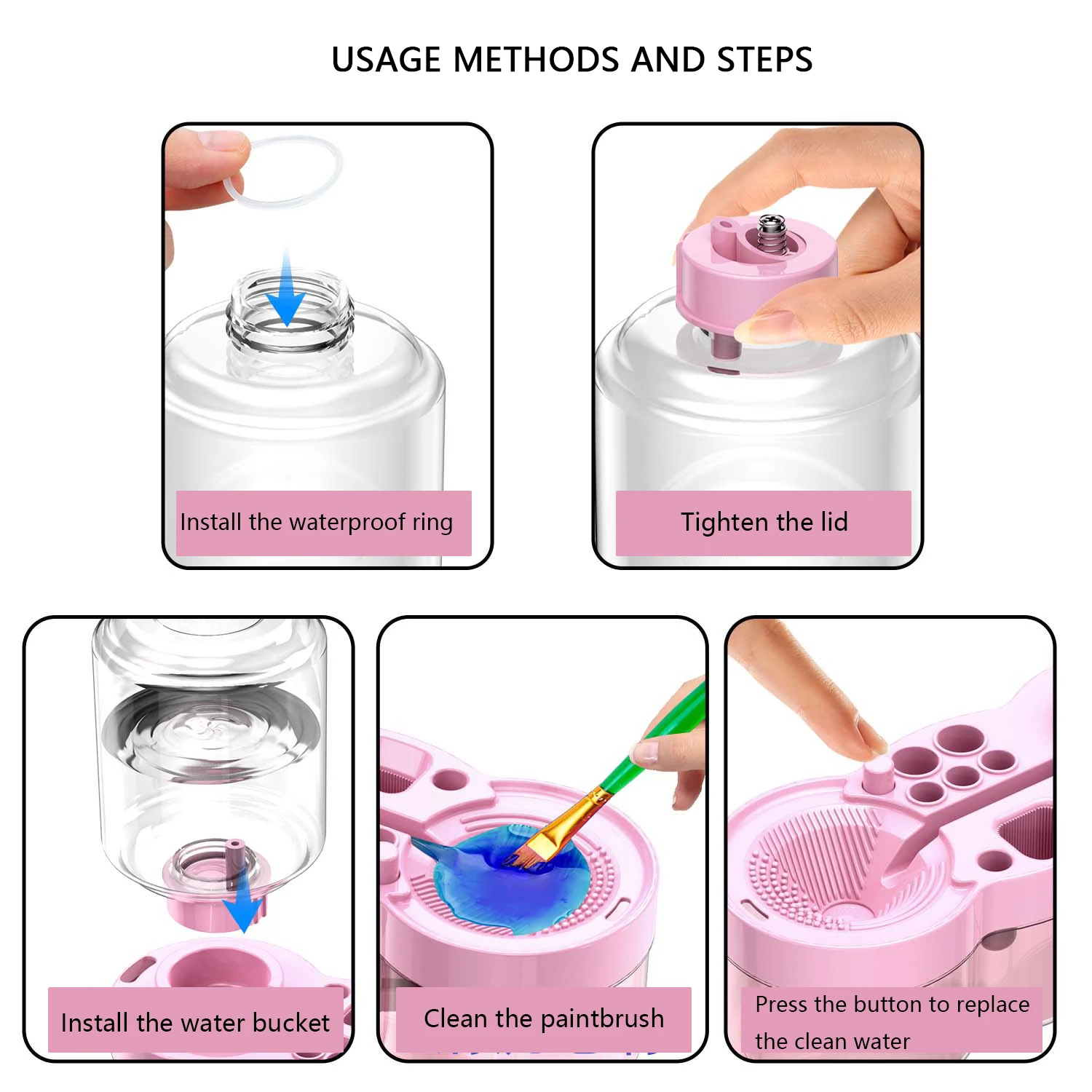 USAGE METHODS AND STEPS

Install the waterproof ring

Tighten the lid

Install the water bucket

Clean the paintbrush

Press the button to replace the clean water