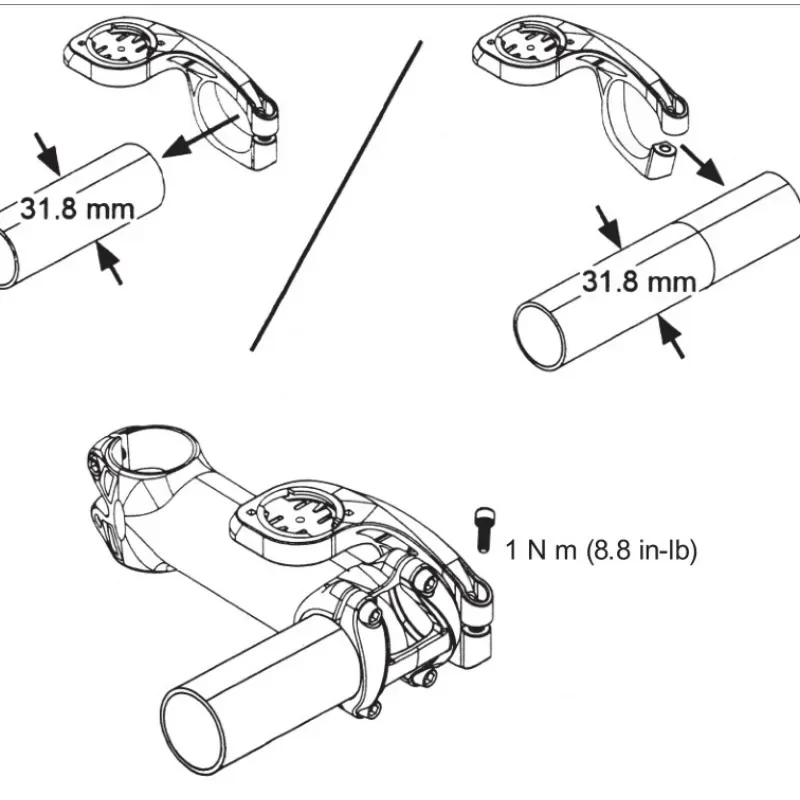 31.8 mm

31.8 mm

1 N m (8.8 in-lb)