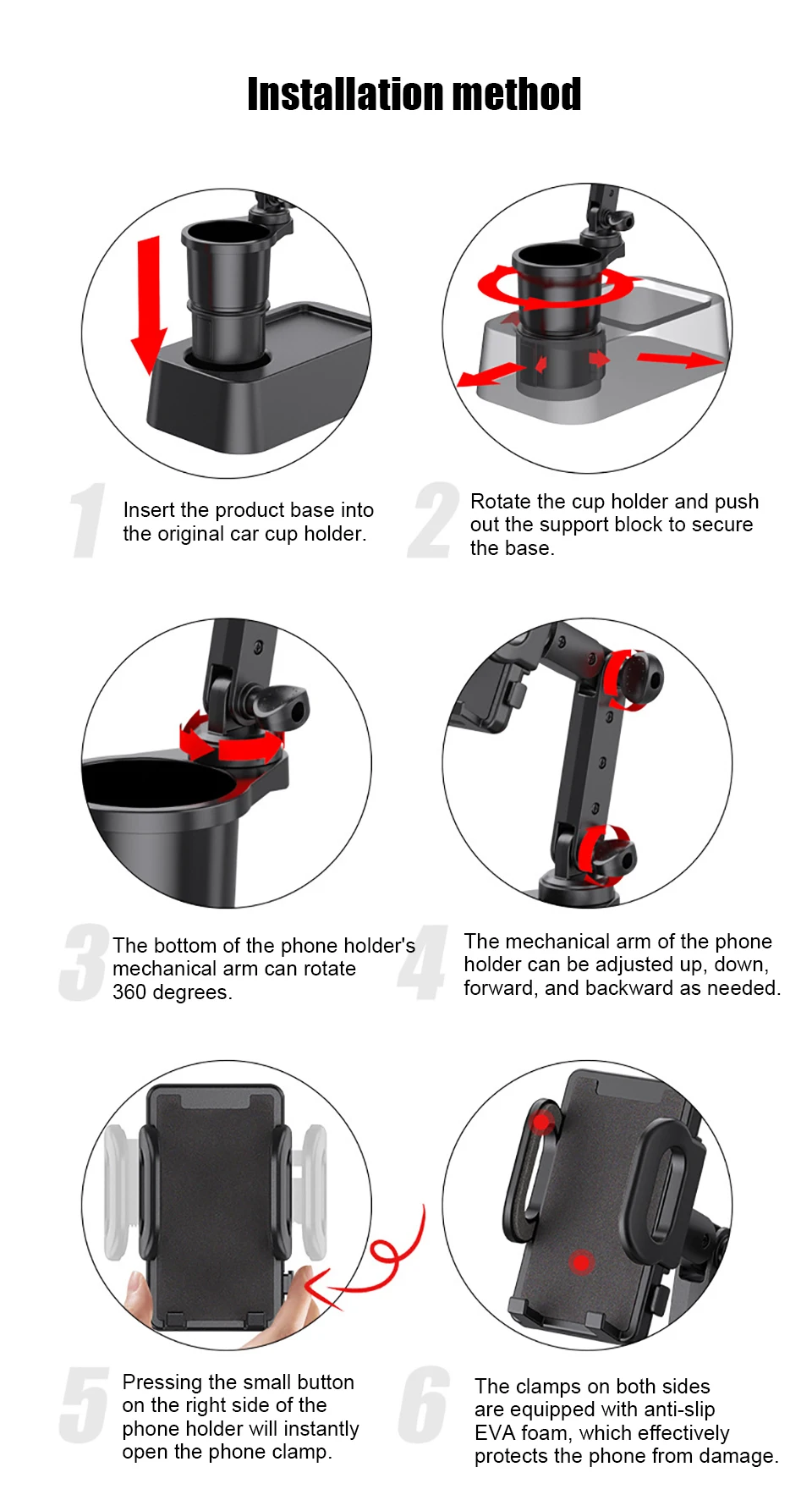 Installation method

1 Insert the product base into the original car cup holder.

2 Rotate the cup holder and push out the support block to secure the base.

3 The bottom of the phone holder's mechanical arm can rotate 360 degrees.

4 The mechanical arm of the phone holder can be adjusted up, down, forward, and backward as needed.

5 Pressing the small button on the right side of the phone holder will instantly open the phone clamp.

6 The clamps on both sides are equipped with anti-slip EVA foam, which effectively protects the phone from damage.