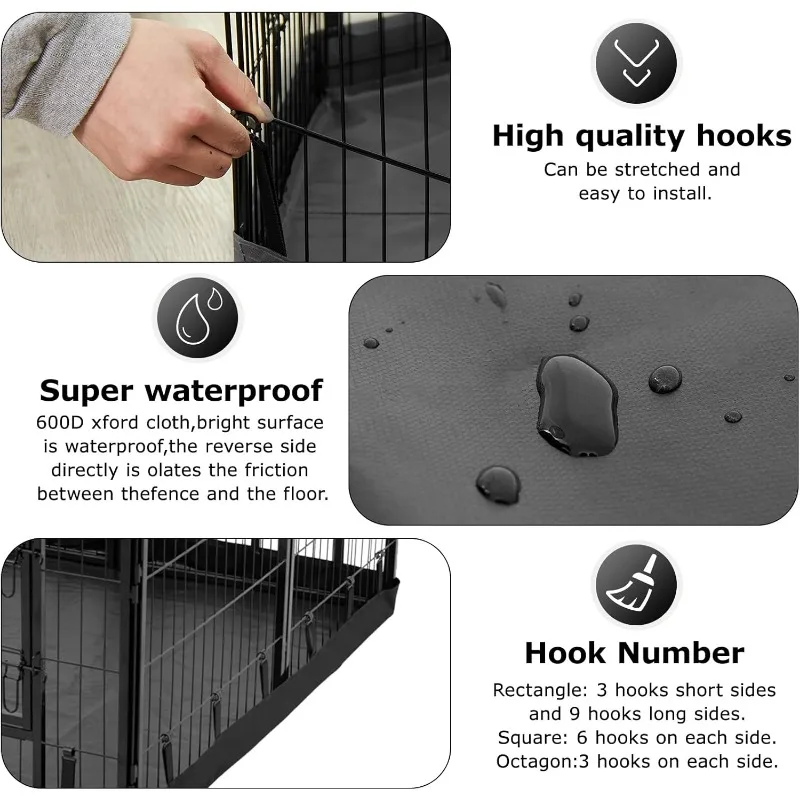 High quality hooks
Can be stretched and easy to install.

Super waterproof
600D xford cloth,bright surface is waterproof,the reverse side directly is olates the friction between thefence and the floor.

Hook Number
Rectangle: 3 hooks short sides and 9 hooks long sides.
Square: 6 hooks on each side.
Octagon:3 hooks on each side.