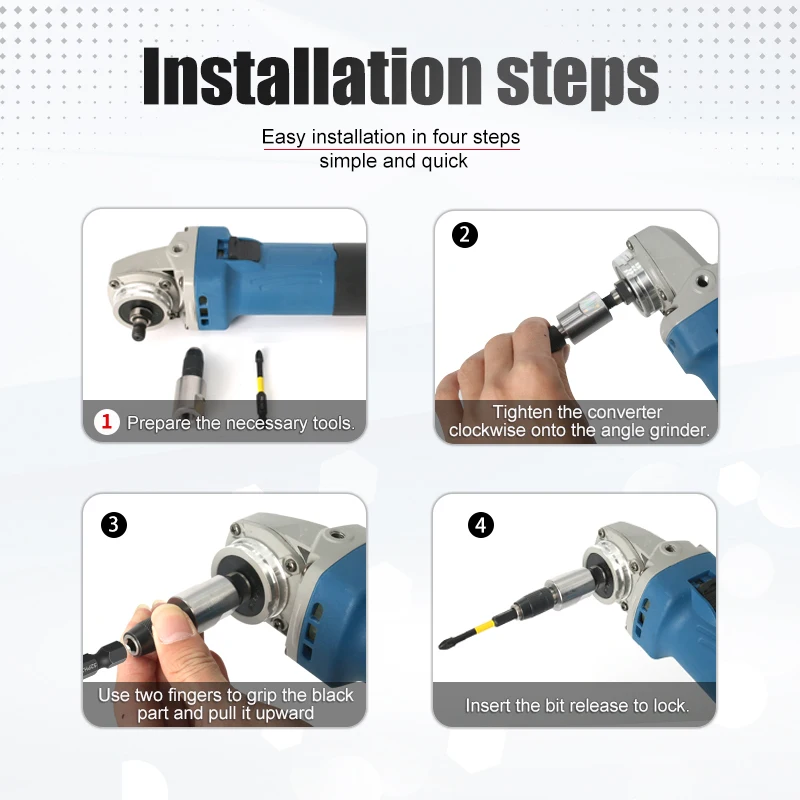 Installation steps

Easy installation in four steps
simple and quick

1 Prepare the necessary tools.

2

Tighten the converter clockwise onto the angle grinder.

3

Use two fingers to grip the black part and pull it upward

4

Insert the bit release to lock.