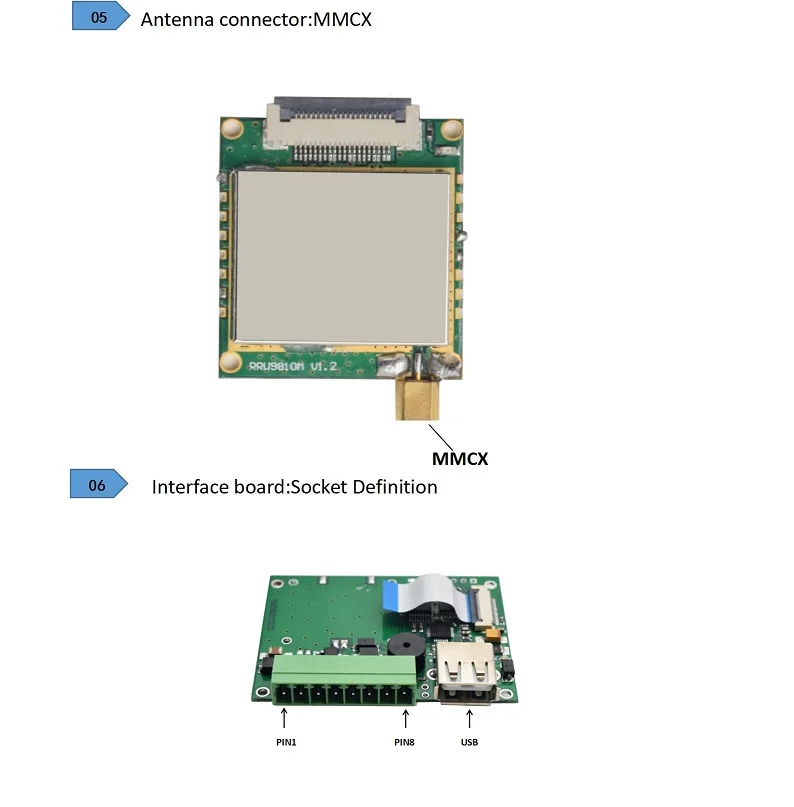 05 Antenna connector:MMCX

RRU9810M V1.2

MMCX

06 Interface board:Socket Definition

PIN1

PIN8

USB