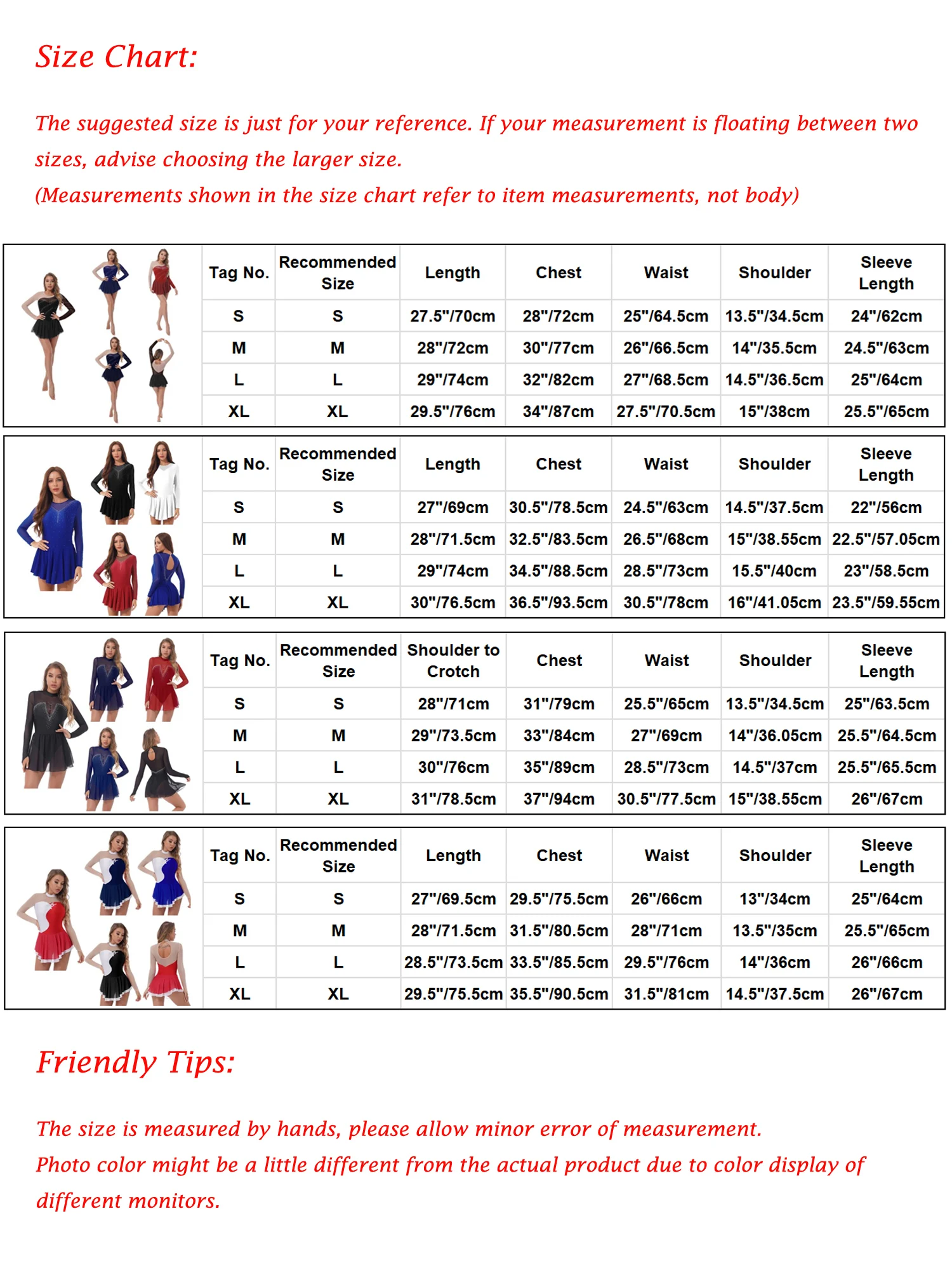 Size Chart:

The suggested size is just for your reference. If your measurement is floating between two sizes, advise choosing the larger size.
(Measurements shown in the size chart refer to item measurements, not body)

| Tag No. | Recommended Size | Length | Chest | Waist | Shoulder | Sleeve Length |
|---|---|---|---|---|---|---|
| S | S | 27.5"/70cm | 28"/72cm | 25"/64.5cm | 13.5"/34.5cm | 24"/62cm |
| M | M | 28"/72cm | 30"/77cm | 26"/66.5cm | 14"/35.5cm | 24.5"/63cm |
| L | L | 29"/74cm | 32"/82cm | 27"/68.5cm | 14.5"/36.5cm | 25"/64cm |
| XL | XL | 29.5"/76cm | 34"/87cm | 27.5"/70.5cm | 15"/38cm | 25.5"/65cm |

| Tag No. | Recommended Size | Length | Chest | Waist | Shoulder | Sleeve Length |
|---|---|---|---|---|---|---|
| S | S | 27"/69cm | 30.5"/78.5cm | 24.5"/63cm | 14.5"/37.5cm | 22"/56cm |
| M | M | 28"/71.5cm | 32.5"/83.5cm | 26.5"/68cm | 15"/38.55cm | 22.5"/57.05cm |
| L | L | 29"/74cm | 34.5"/88.5cm | 28.5"/73cm | 15.5"/40cm | 23"/58.5cm |
| XL | XL | 30"/76.5cm | 36.5"/93.5cm | 30.5"/78cm | 16"/41.05cm | 23.5"/59.55cm |

| Tag No. | Recommended Size | Shoulder to Crotch | Chest | Waist | Shoulder | Sleeve Length |
|---|---|---|---|---|---|---|
| S | S | 28"/71cm | 31"/79cm | 25.5"/65cm | 13.5"/34.5cm | 25"/63.5cm |
| M | M | 29"/73.5cm | 33"/84cm | 27"/69cm | 14"/36.05cm | 25.5"/64.5cm |
| L | L | 30"/76cm | 35"/89cm | 28.5"/73cm | 14.5"/37cm | 25.5"/65.5cm |
| XL | XL | 31"/78.5cm | 37"/94cm | 30.5"/77.5cm | 15"/38.55cm | 26"/67cm |

| Tag No. | Recommended Size | Length | Chest | Waist | Shoulder | Sleeve Length |
|---|---|---|---|---|---|---|
| S | S | 27"/69.5cm | 29.5"/75.5cm | 26"/66cm | 13"/34cm | 25"/64cm |
| M | M | 28"/71.5cm | 31.5"/80.5cm | 28"/71cm | 13.5"/35cm | 25.5"/65cm |
| L | L | 28.5"/73.5cm | 33.5"/85.5cm | 29.5"/76cm | 14"/36cm | 26"/66cm |
| XL | XL | 29.5"/75.5cm | 35.5"/90.5cm | 31.5"/81cm | 14.5"/37.5cm | 26"/67cm |

Friendly Tips:

The size is measured by hands, please allow minor error of measurement.
Photo color might be a little different from the actual product due to color display of different monitors.