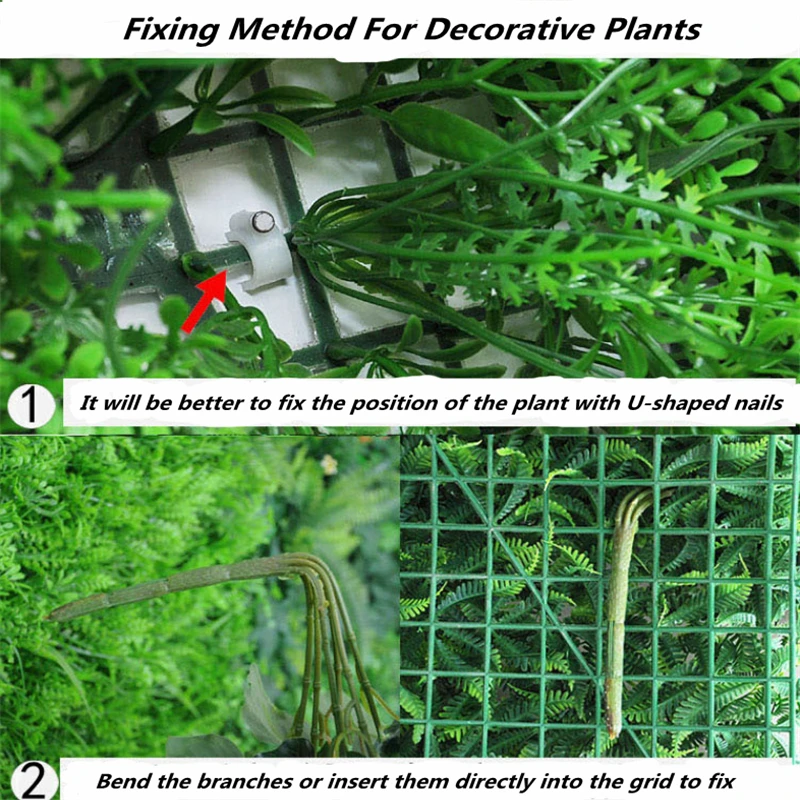 Fixing Method For Decorative Plants

1 It will be better to fix the position of the plant with U-shaped nails

2 Bend the branches or insert them directly into the grid to fix