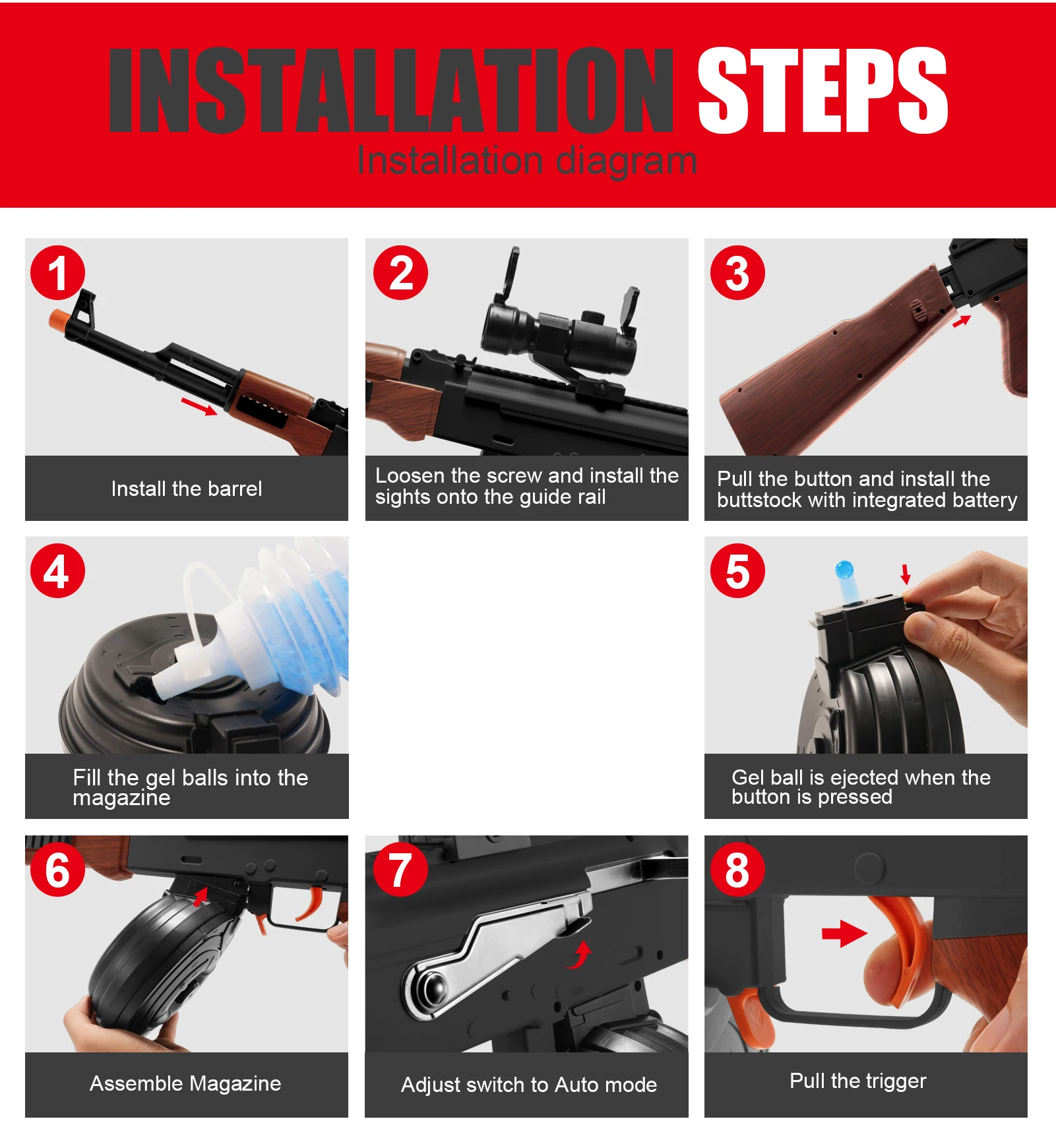 INSTALLATION STEPS
Installation diagram

1
Install the barrel

2
Loosen the screw and install the sights onto the guide rail

3
Pull the button and install the buttstock with integrated battery

4
Fill the gel balls into the magazine

5
Gel ball is ejected when the button is pressed

6
Assemble Magazine

7
Adjust switch to Auto mode

8
Pull the trigger