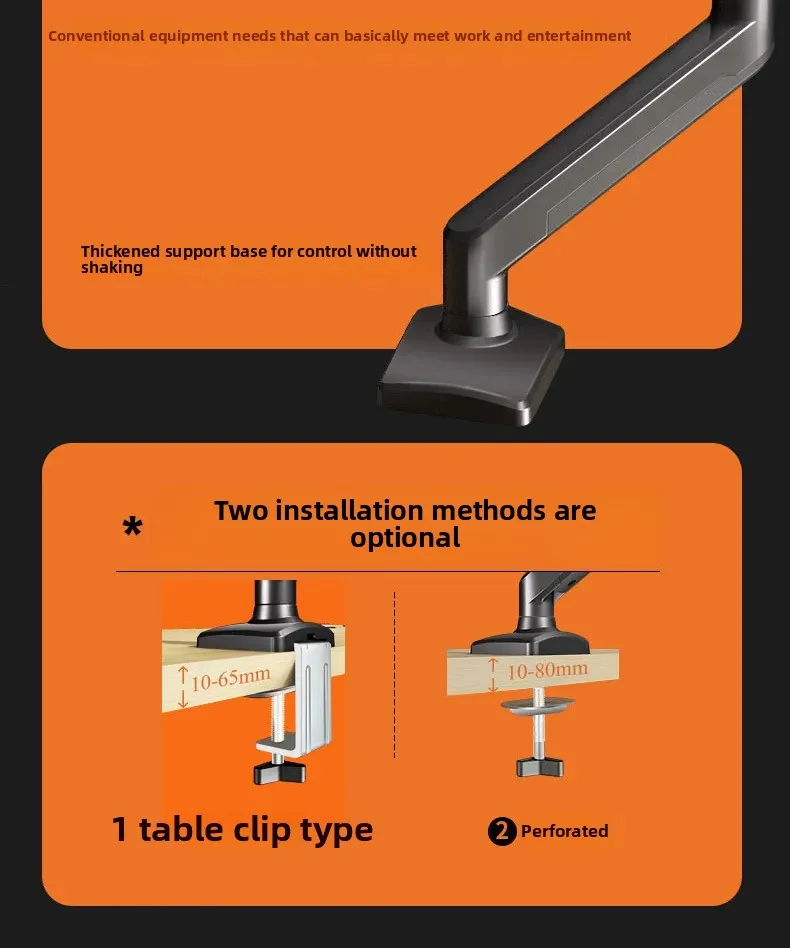 Conventional equipment needs that can basically meet work and entertainment

Thickened support base for control without shaking

* Two installation methods are optional

10-65mm

10-80mm

1 table clip type

2 Perforated