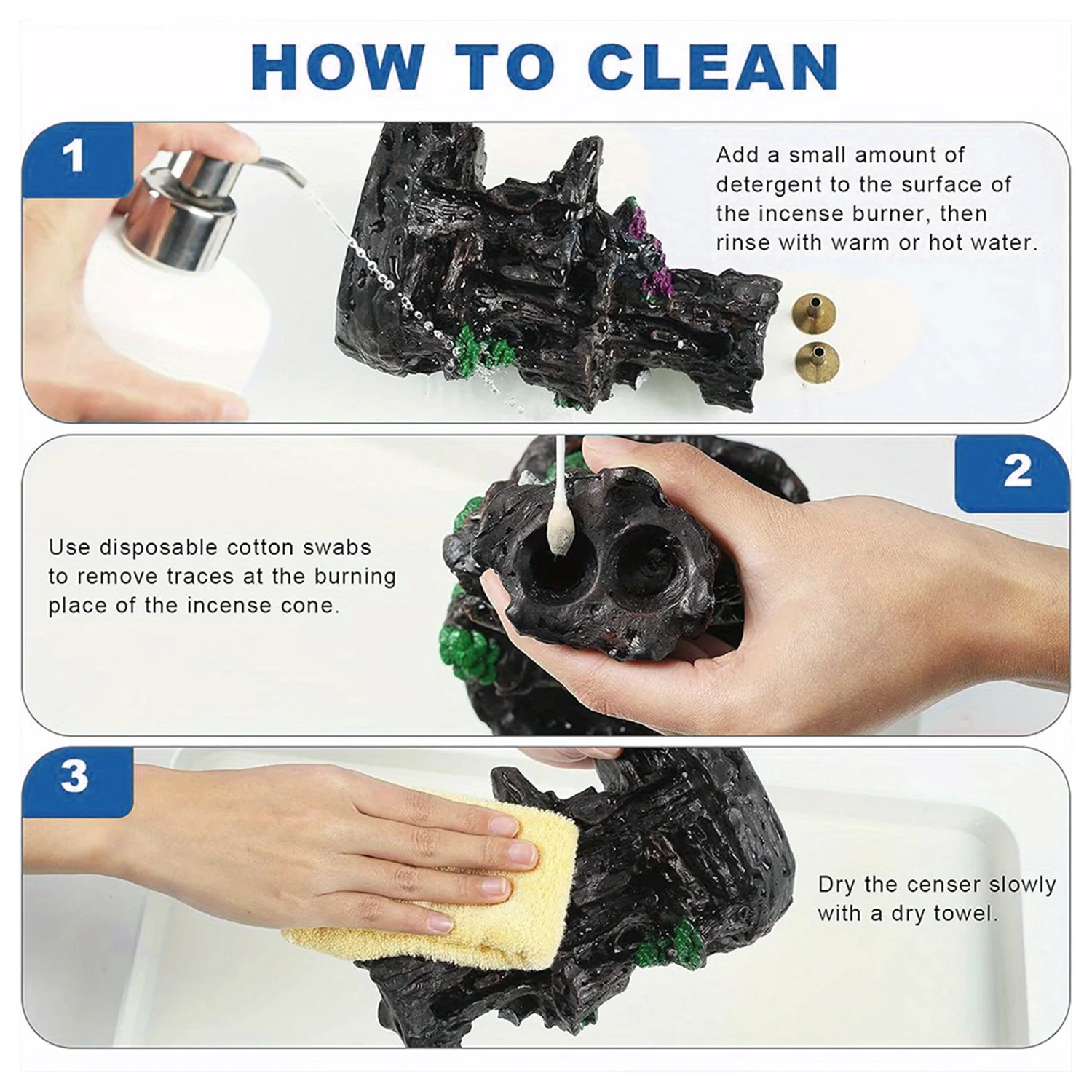 HOW TO CLEAN

1

Add a small amount of detergent to the surface of the incense burner, then rinse with warm or hot water.

2

Use disposable cotton swabs to remove traces at the burning place of the incense cone.

3

Dry the censer slowly with a dry towel.