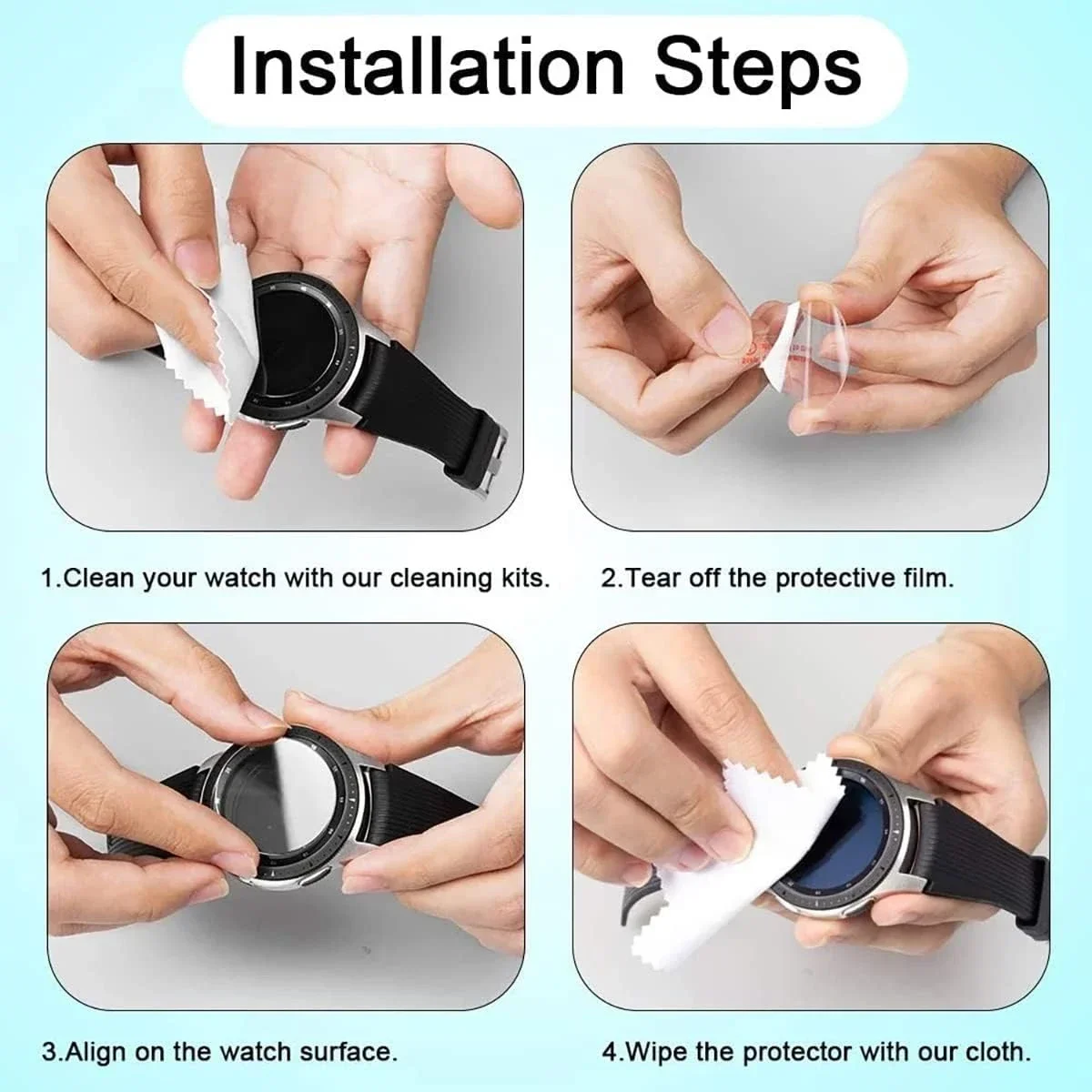 Installation Steps

1.Clean your watch with our cleaning kits.

2.Tear off the protective film.

3.Align on the watch surface.

4.Wipe the protector with our cloth.