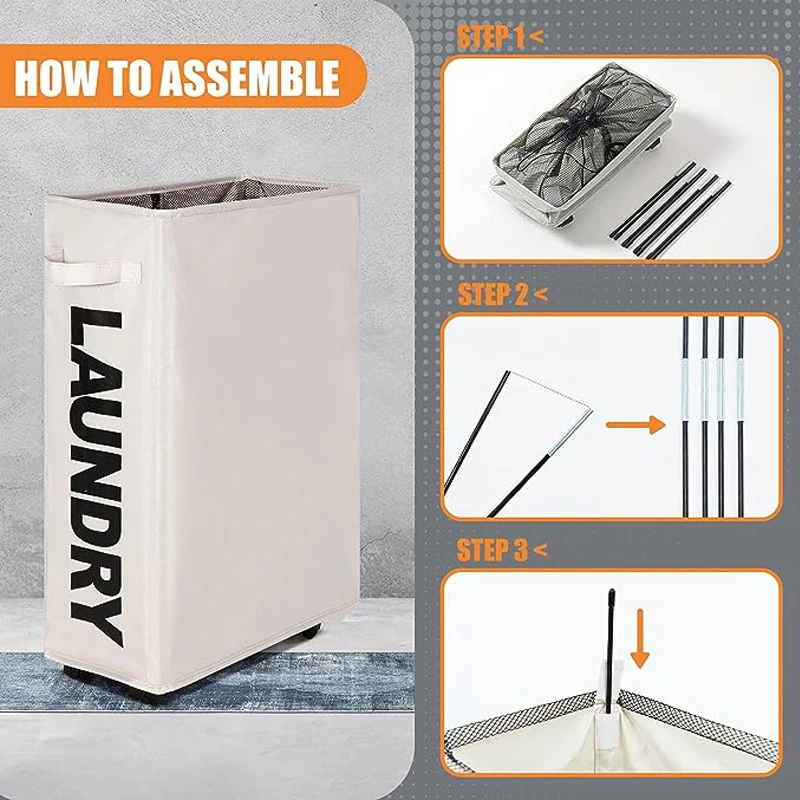 HOW TO ASSEMBLE

LAUNDRY

STEP 1 <

STEP 2 <

STEP 3 <