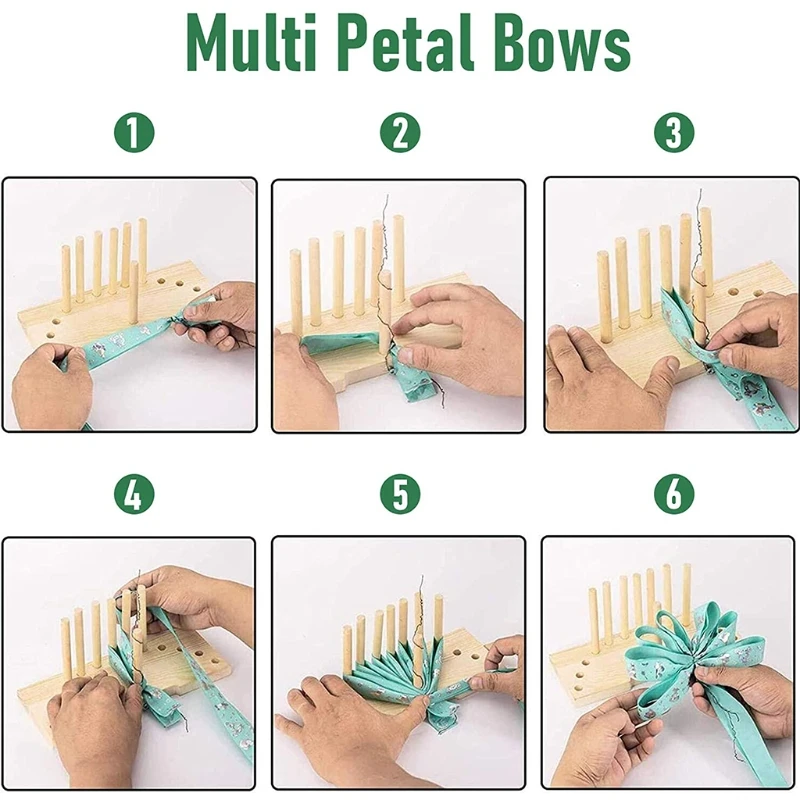 Multi Petal Bows

1

2

3

4

5

6