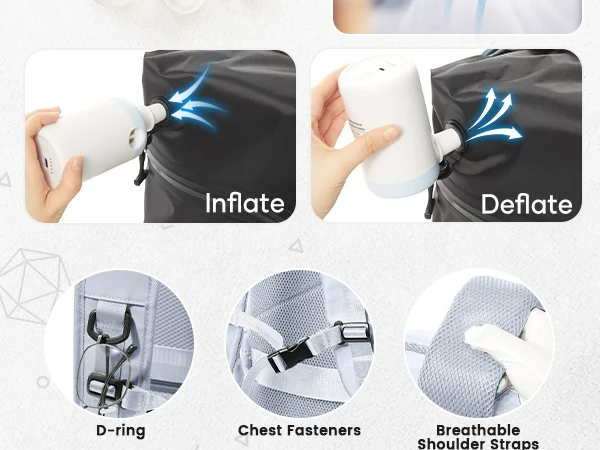 Inflate

Deflate

D-ring

Chest Fasteners

Breathable Shoulder Straps