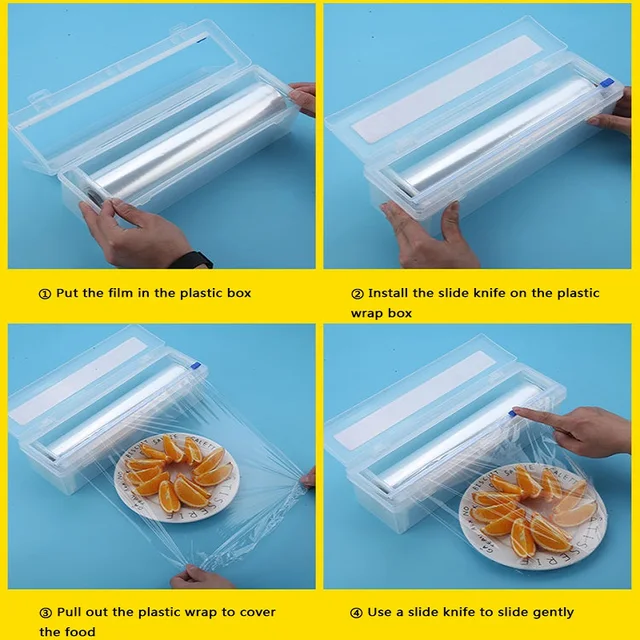 ① Put the film in the plastic box

② Install the slide knife on the plastic wrap box

③ Pull out the plastic wrap to cover the food

④ Use a slide knife to slide gently